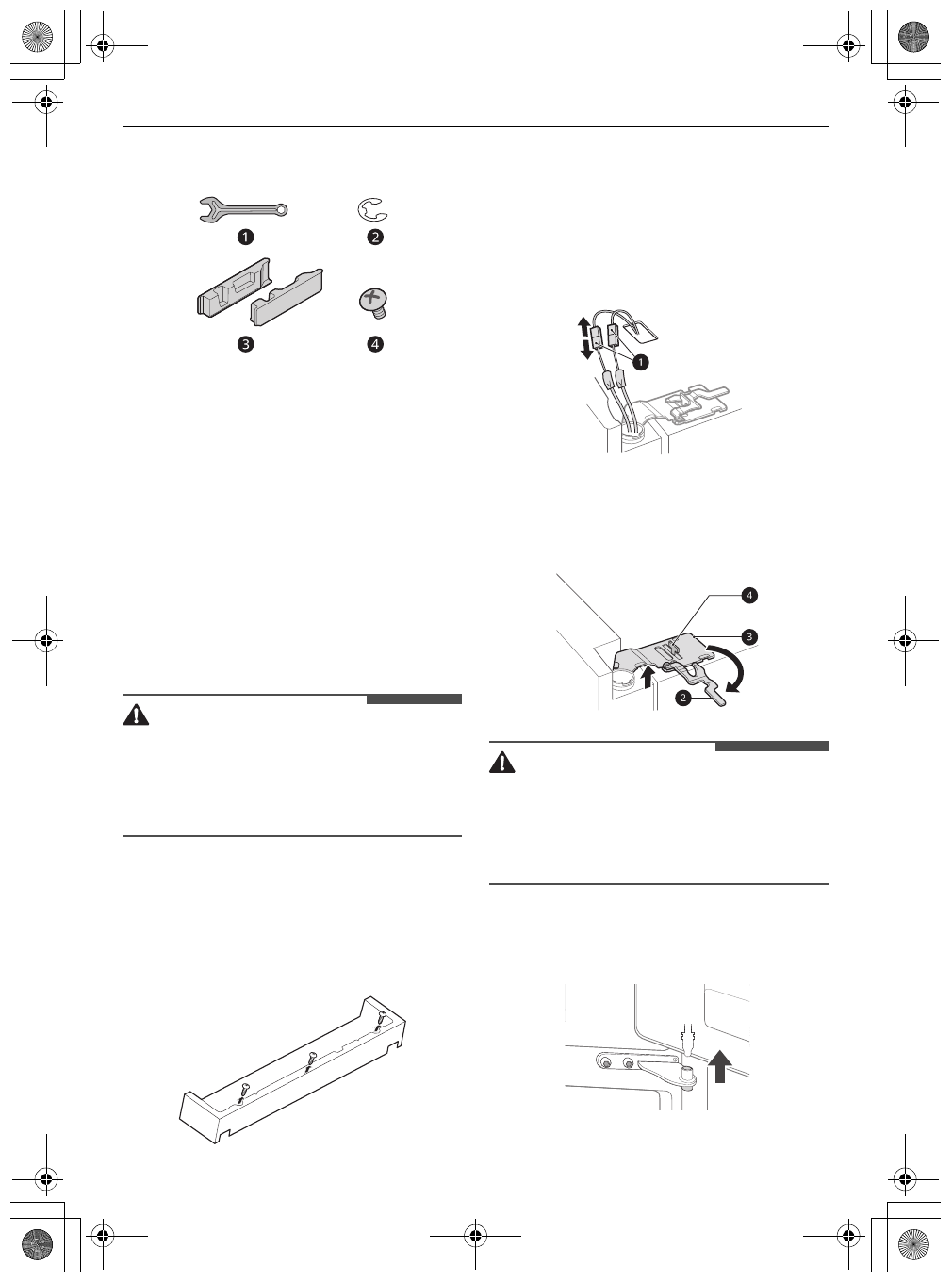 1
2
3
4

1

4
3
2