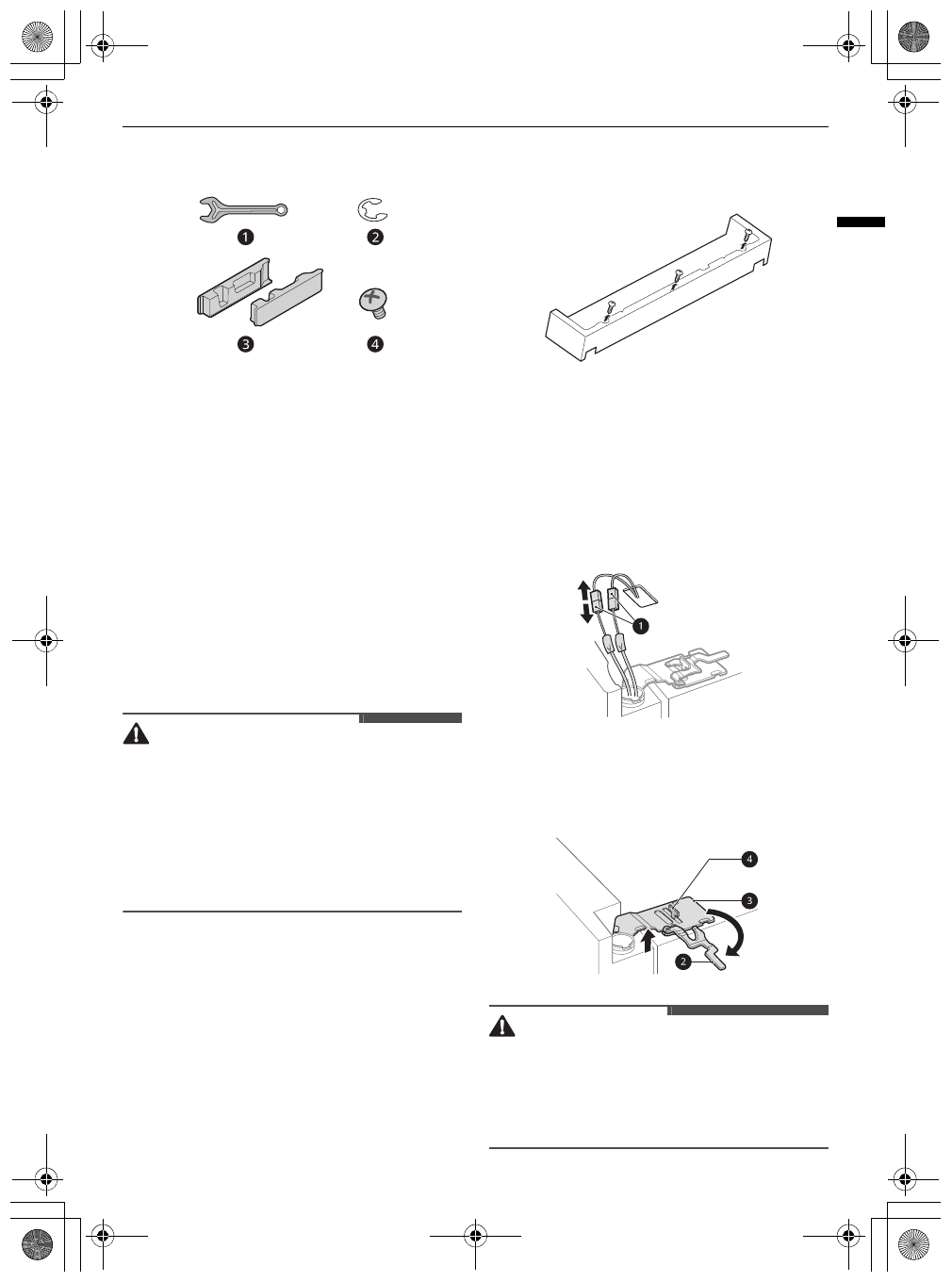 1

2

3

4

1

4

3

2