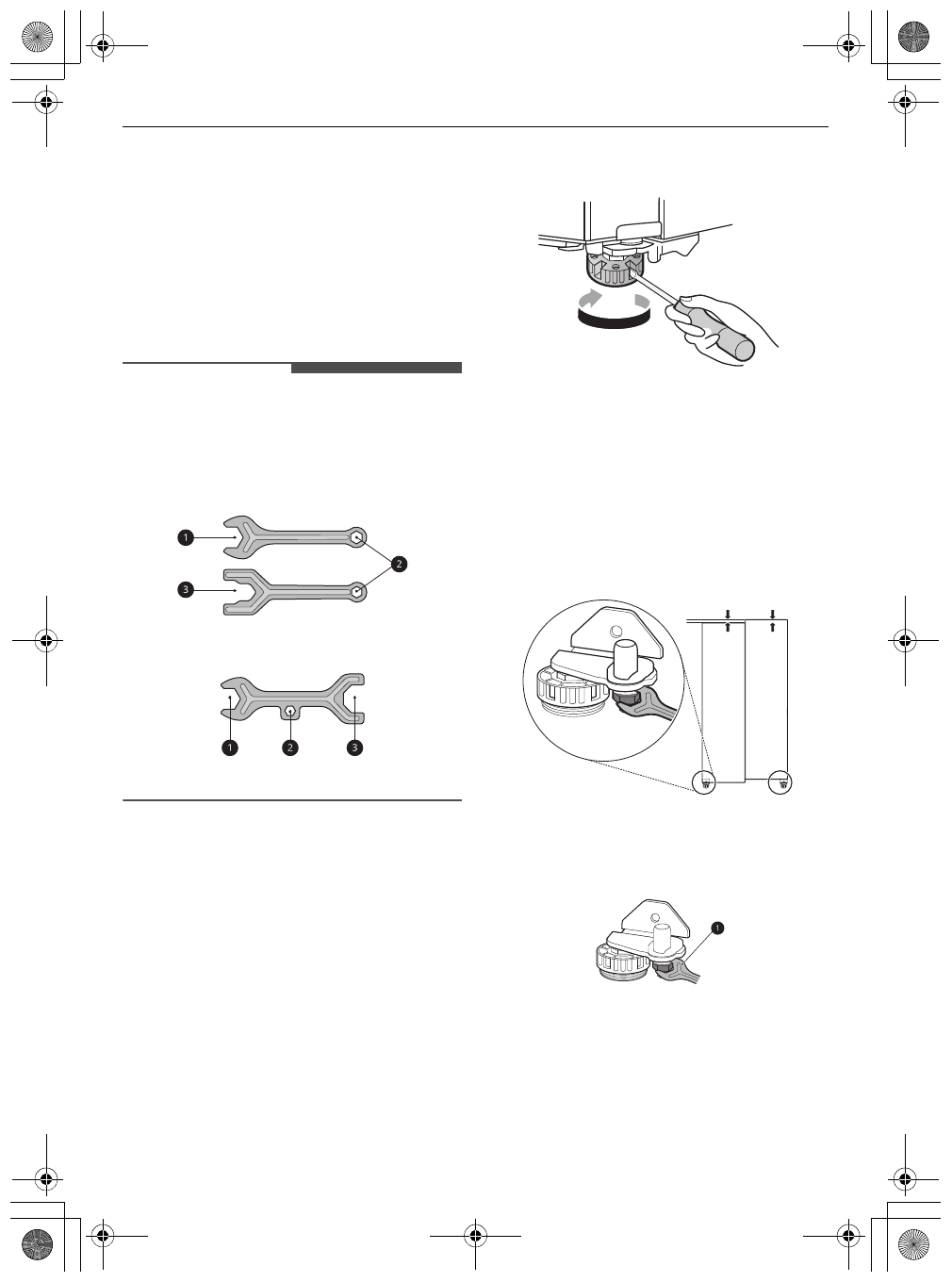 1

2

3

1

2

3

1