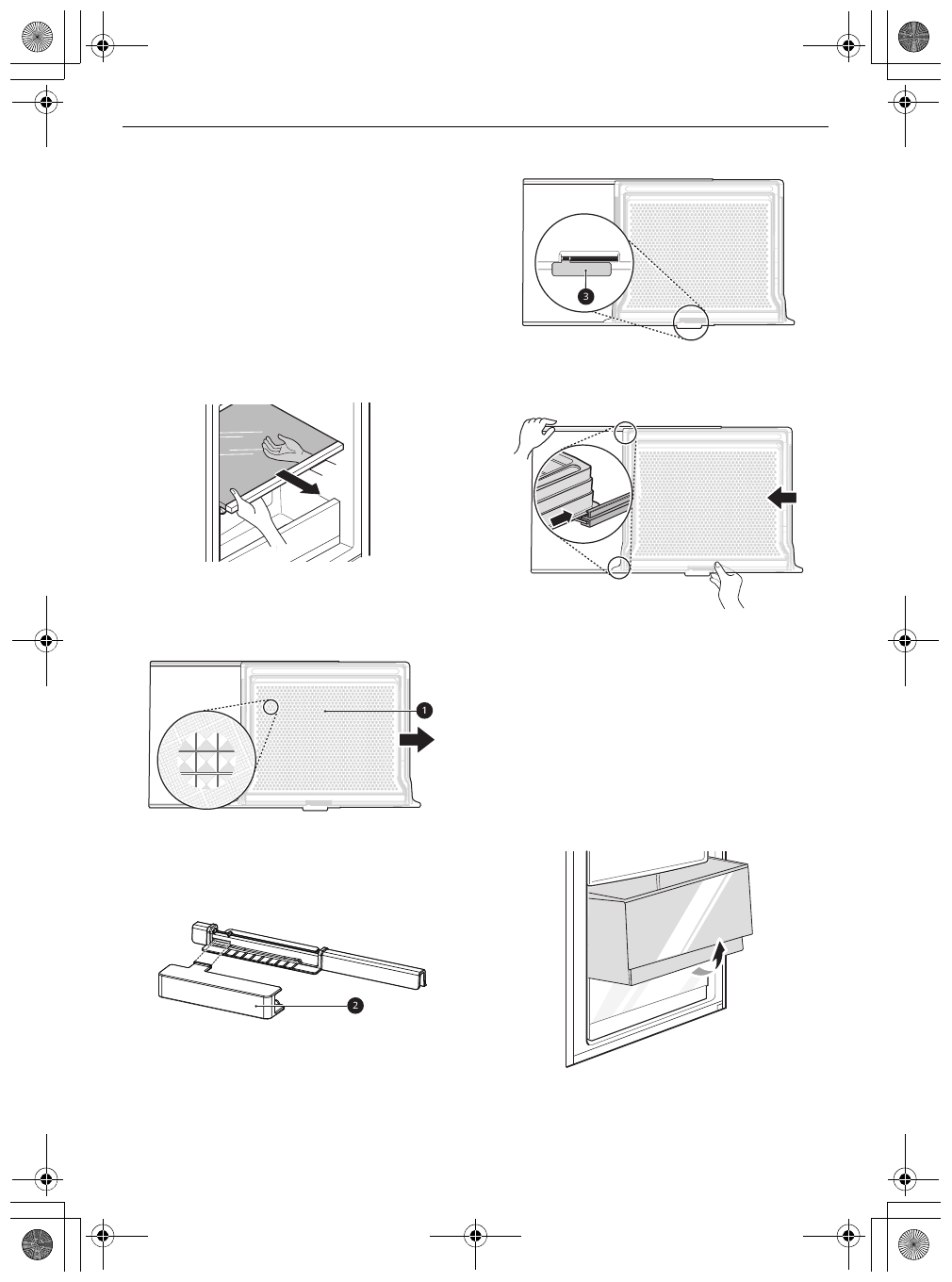 3

1

2