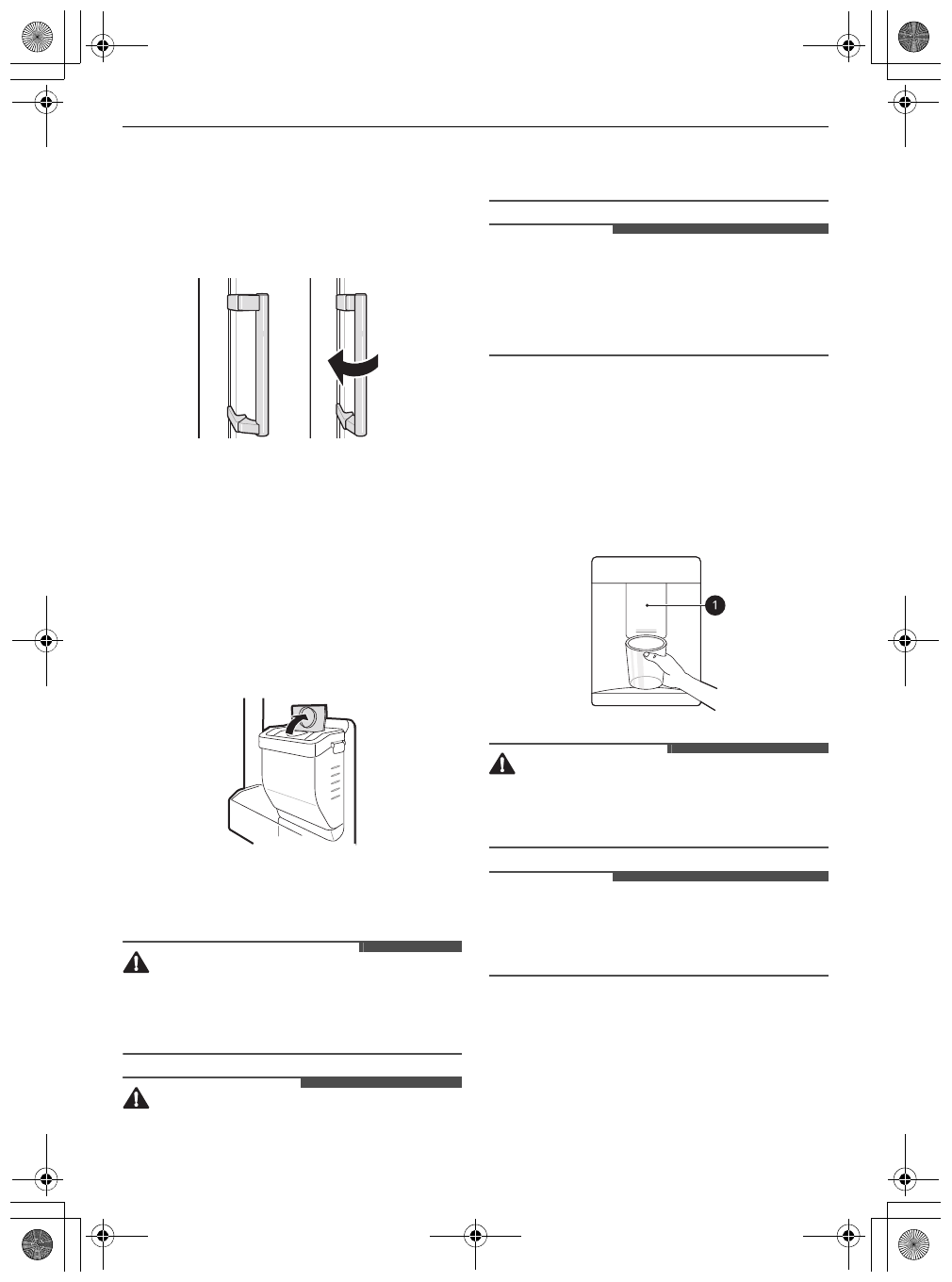 1