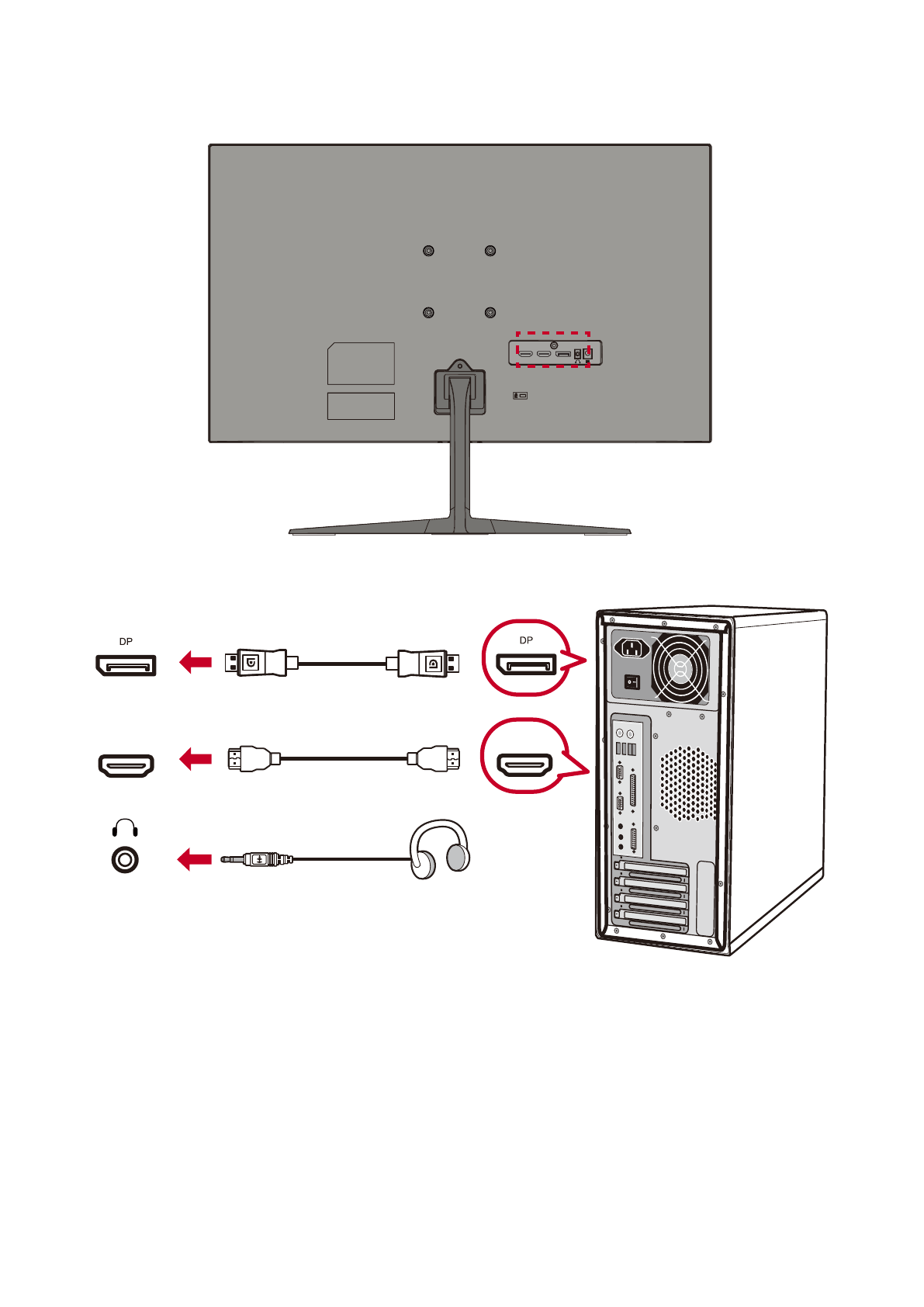 DP

DP