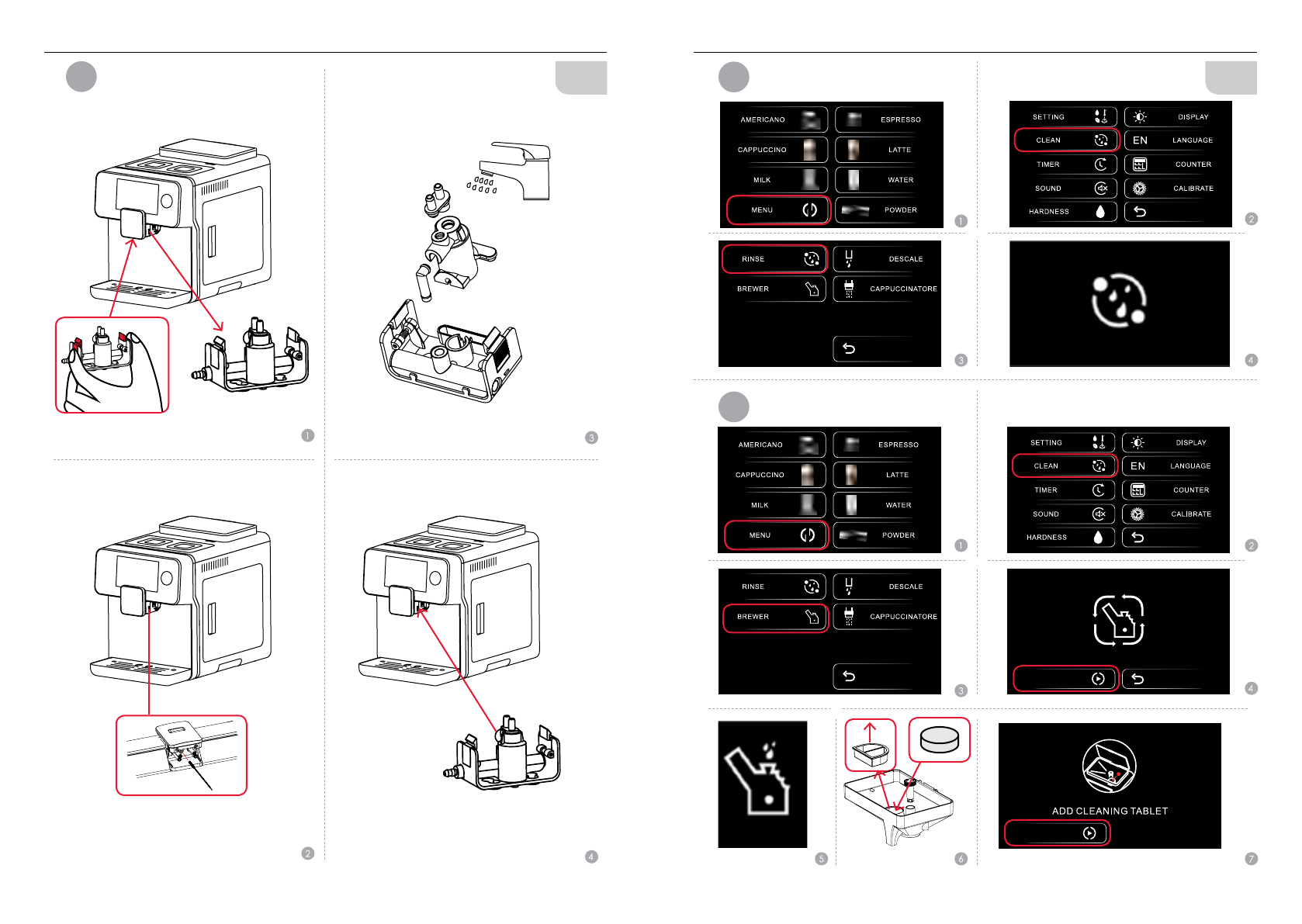 1

3

2

4

AMERICANO
ESPRESSO
CAPPUCCINO
LATTE
MILK
WATER
MENU
POWDER
1

SETTING
DISPLAY
CLEAN
EN LANGUAGE
TIMER
COUNTER
SOUND
CALIBRATE
HARDNESS
2

RINSE
DESCALE
BREWER
CAPPUCCINATORE
3

4

AMERICANO
ESPRESSO
CAPPUCCINO
LATTE
MILK
WATER
MENU
POWDER
1

SETTING
DISPLAY
CLEAN
EN LANGUAGE
TIMER
COUNTER
SOUND
CALIBRATE
HARDNESS
2

RINSE
DESCALE
BREWER
CAPPUCCINATORE
3

4

5

6

ADD CLEANING TABLET
7