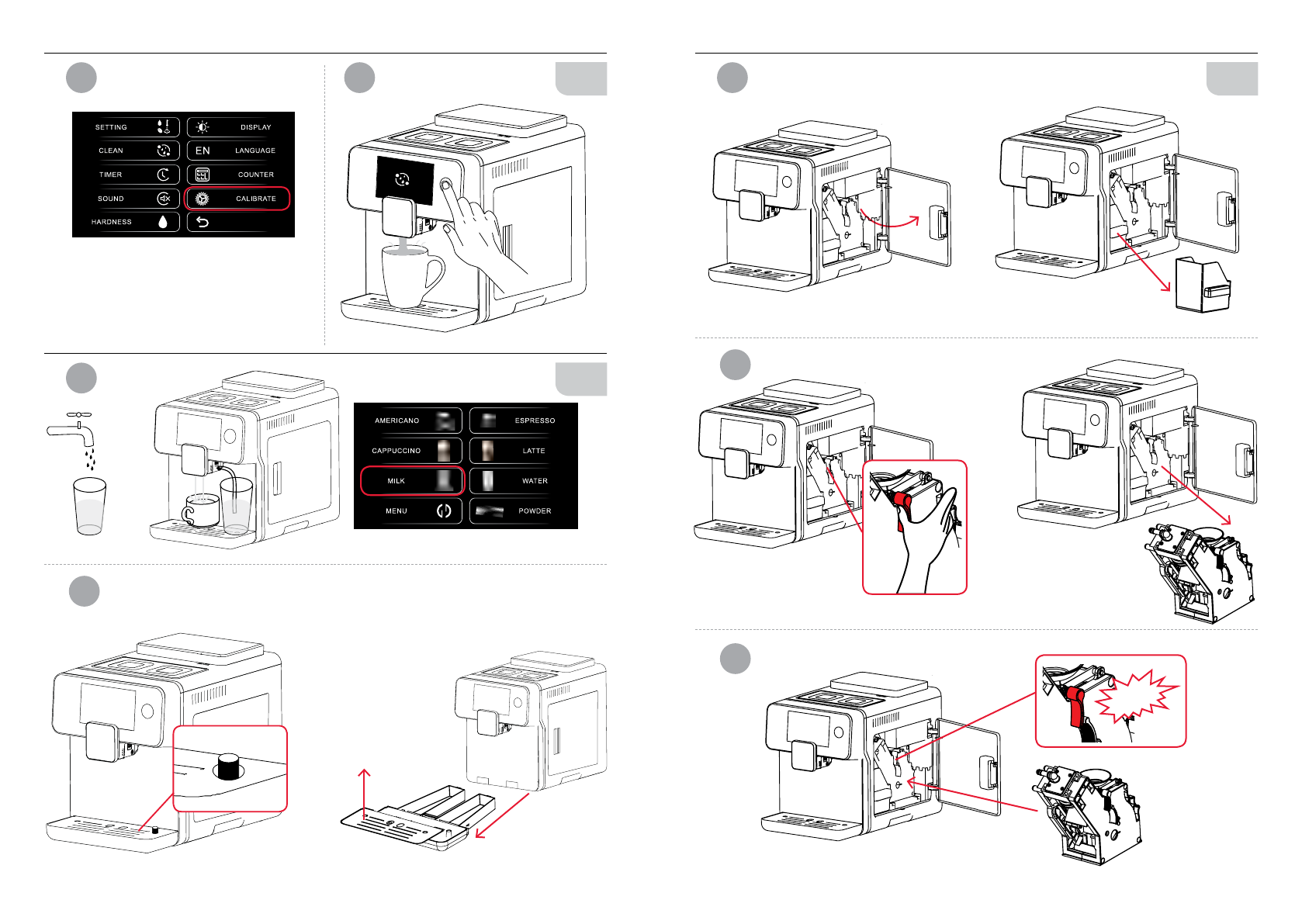 SETTING
DISPLAY
CLEAN
EN
LANGUAGE
TIMER
COUNTER
SOUND
CALIBRATE
HARDNESS

AMERICANO
ESPRESSO
CAPPUCCINO
LATTE
MILK
WATER
MENU
POWDER