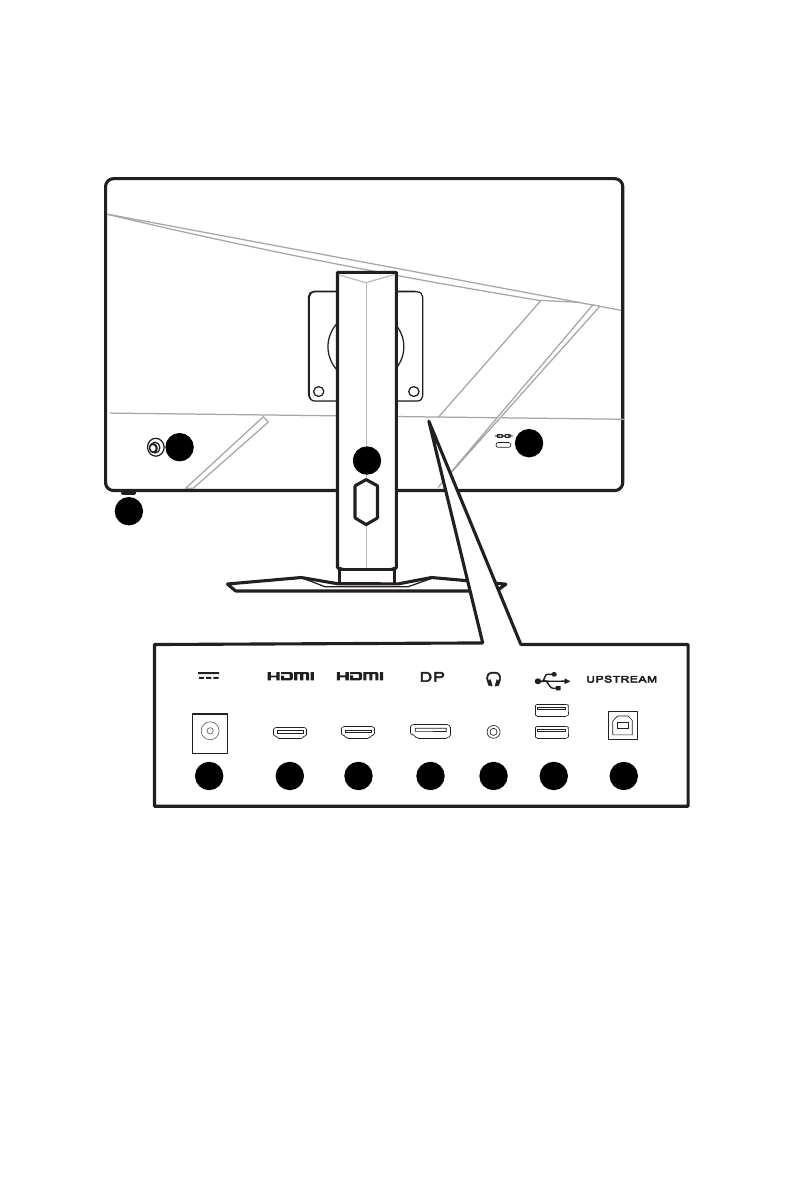 HDMI HDMI DP UPSTREAM