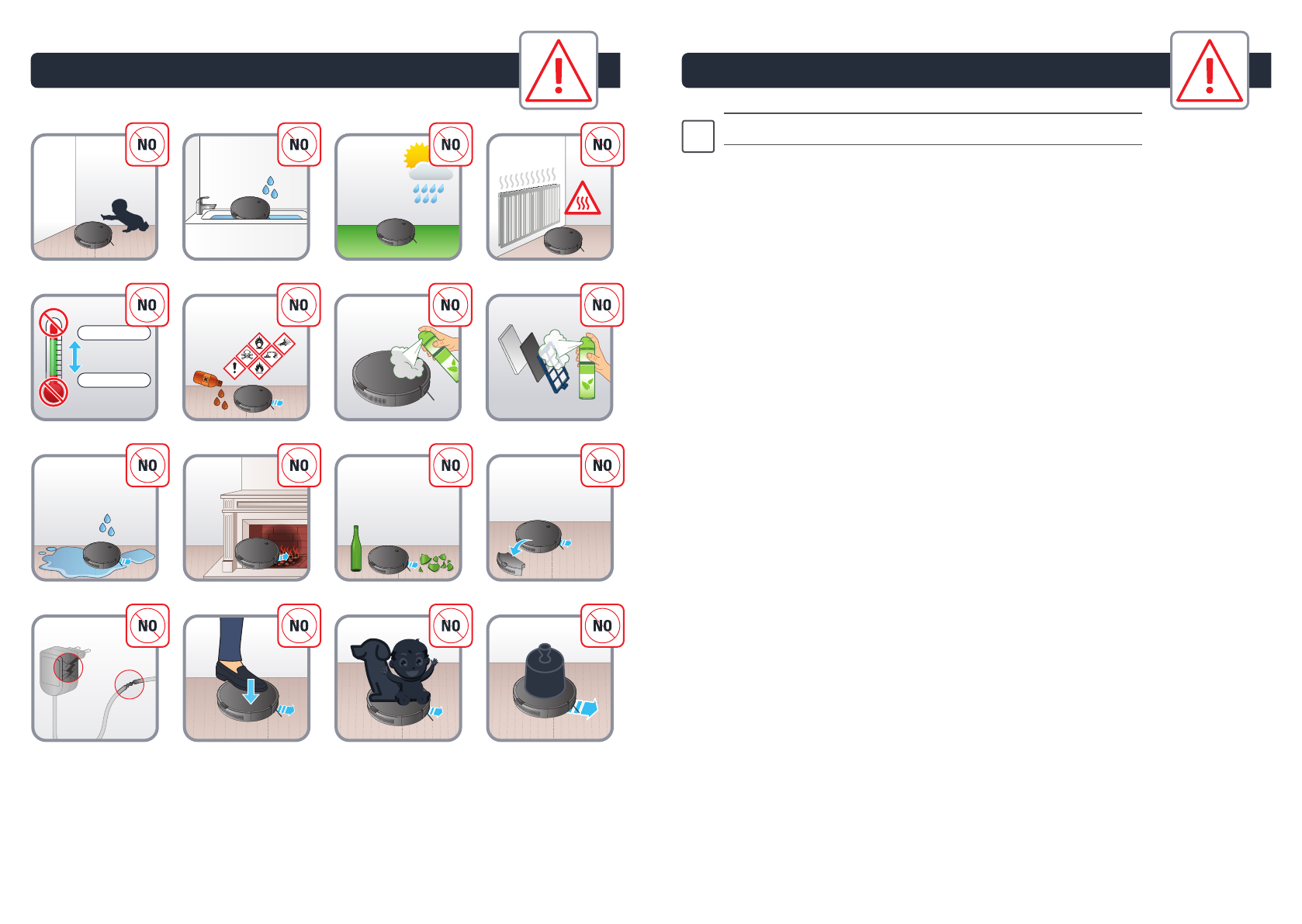 NO

NO

NO

NO

NO

NO

NO

NO

NO

NO

NO

NO

NO

NO

NO

NO