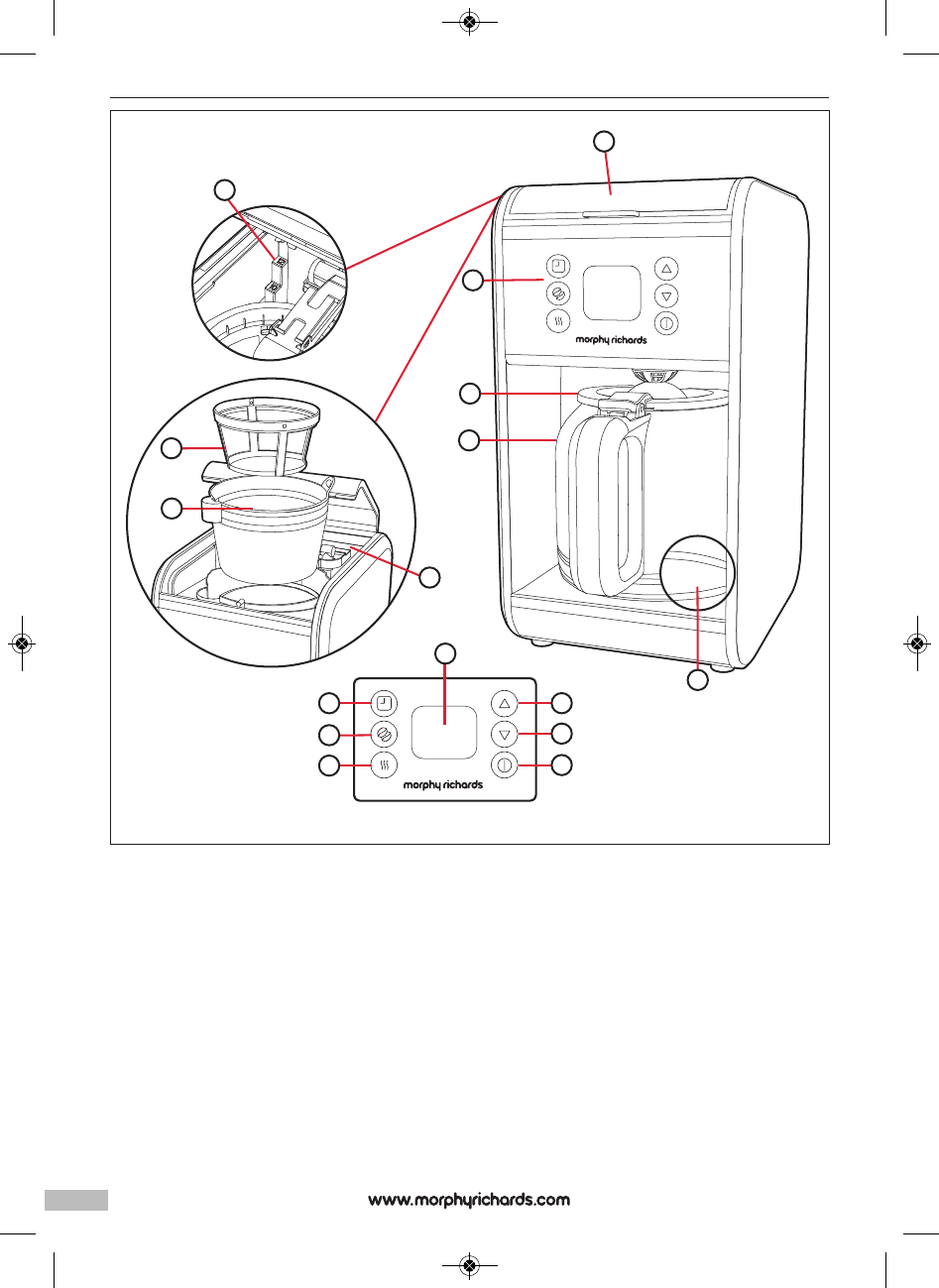 morphy richards

morphy richards

www.morphyrichards.com