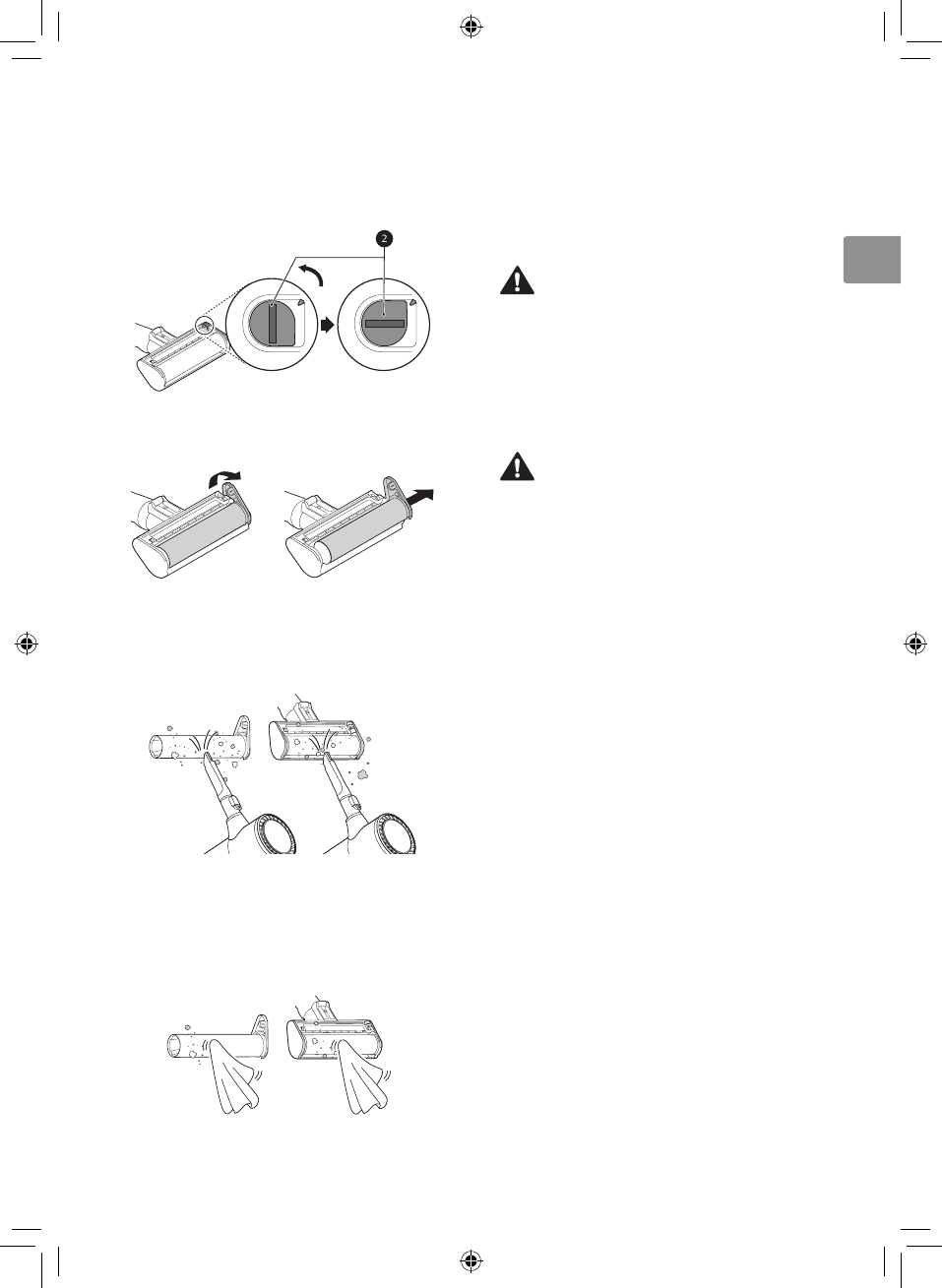 2