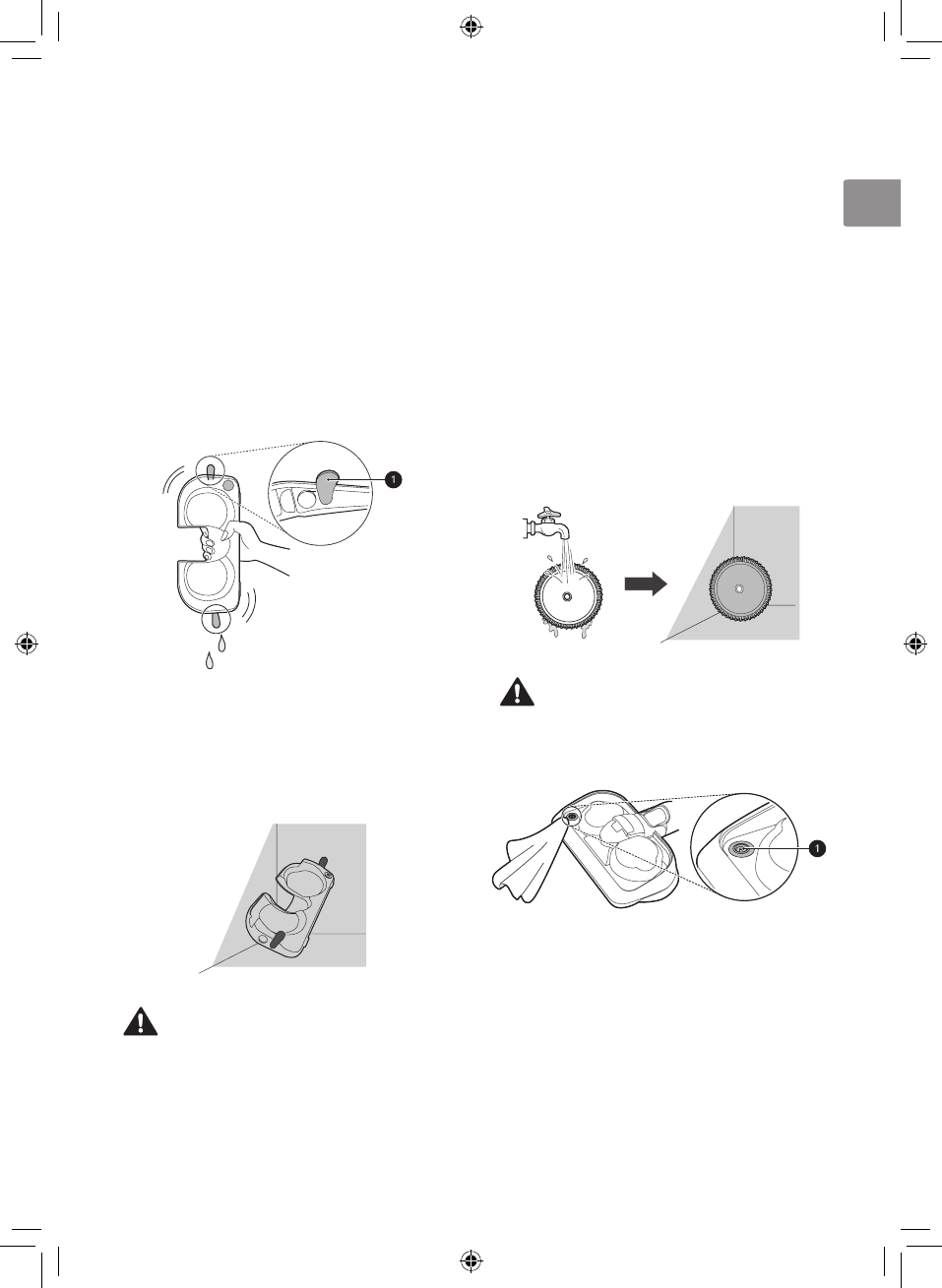 1

1