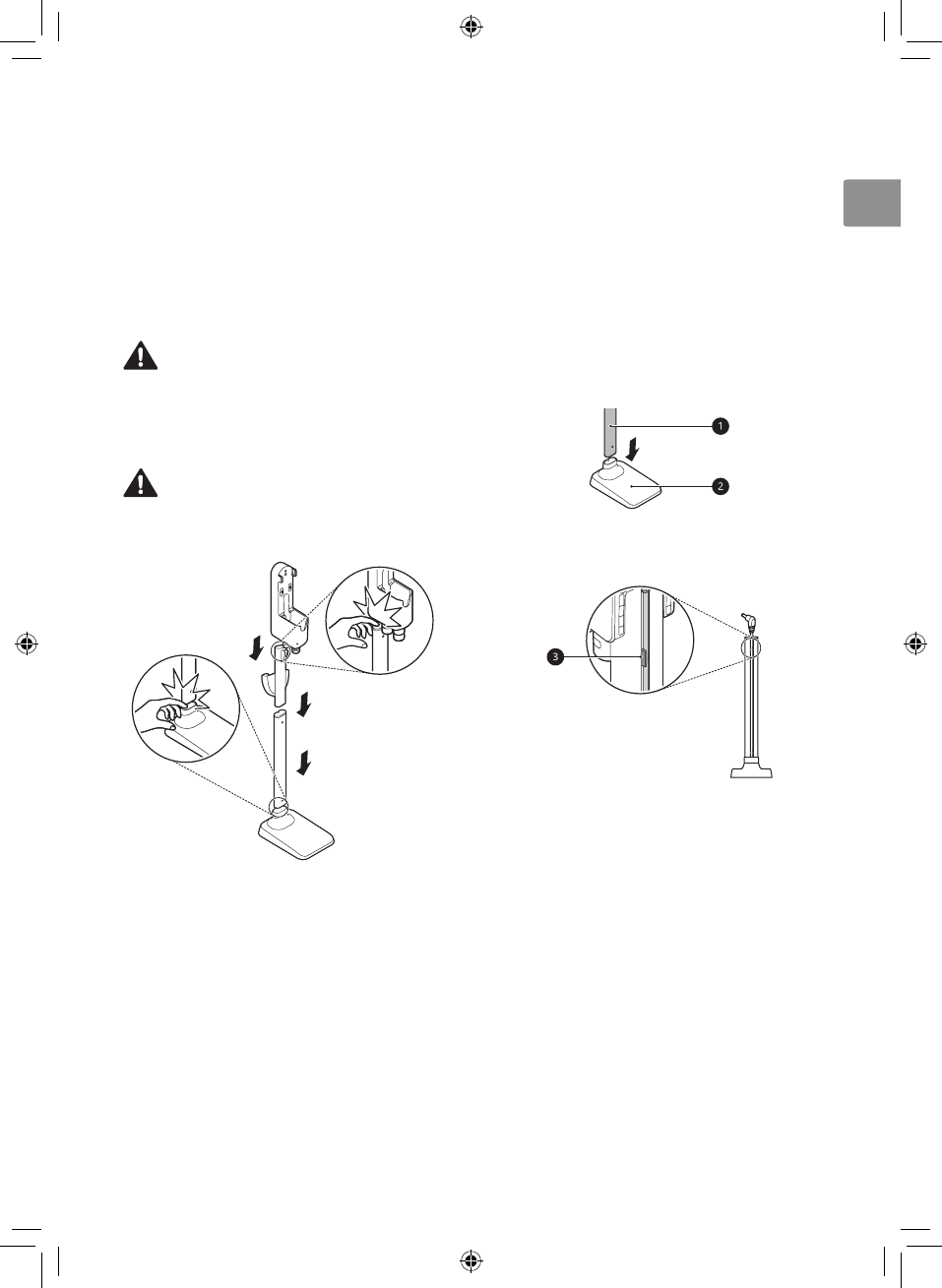 1

2

3