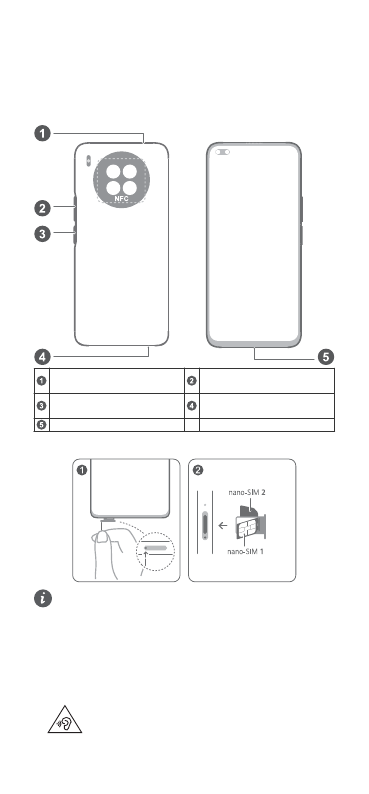 1
NFC
2
3
4
5

| 1 | | 2 | |
|---|---|---|---|
| 3 | | 4 | |
| 5 | | | |

1
2
nano-SIM 2
nano-SIM 1