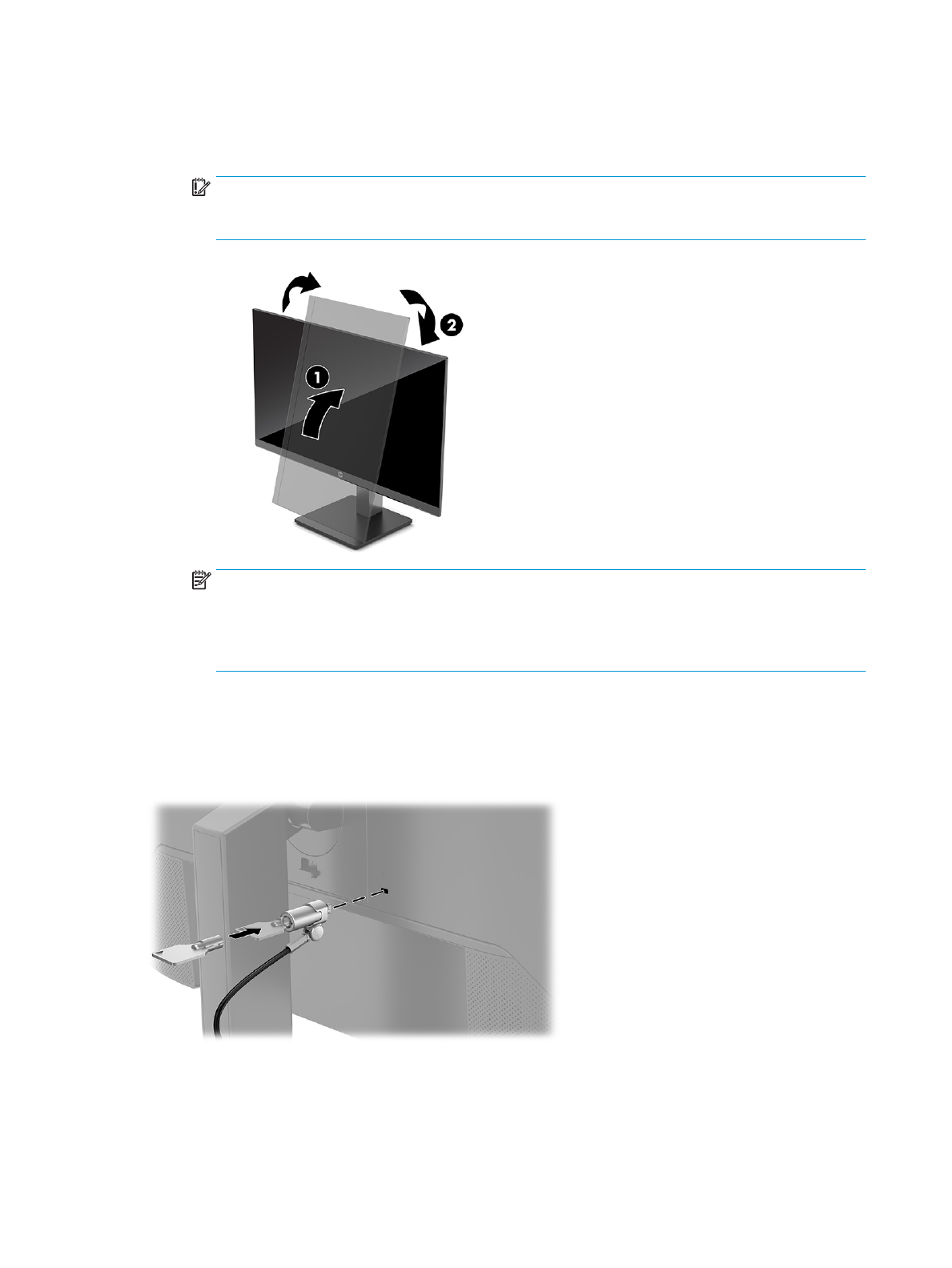 1
2