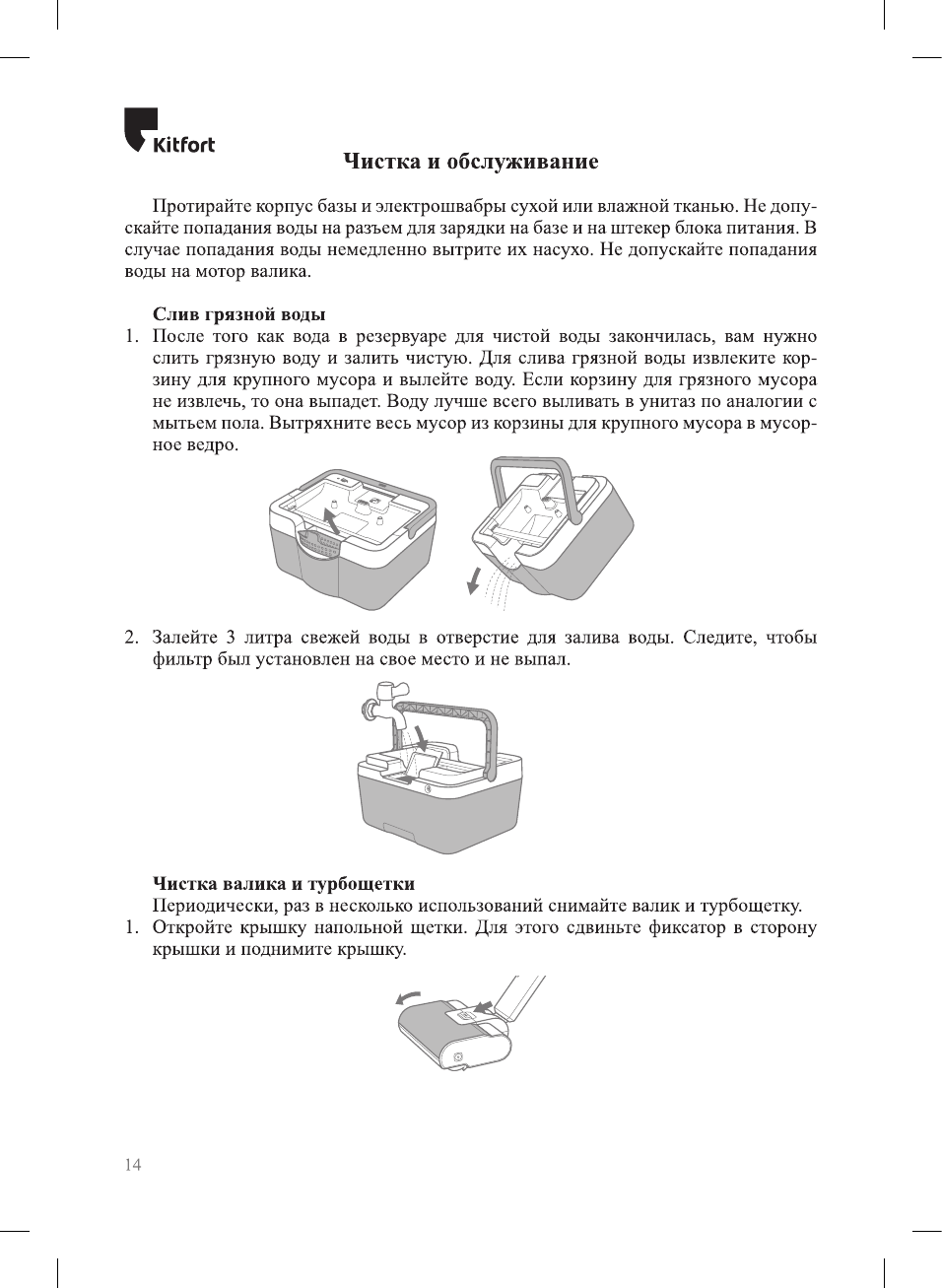 Kitfort

Чистка и обслуживание

Протирайте корпус базы и электрошвабры сухой или влажной тканью. Не допускайте попадания воды на разъем для зарядки на базе и на штекер блока питания. В случае попадания воды немедленно вытрите их насухо. Не допускайте попадания воды на мотор валика.

Слив грязной воды

1. После того как вода в резервуаре для чистой воды закончилась, вам нужно слить грязную воду и залить чистую. Для слива грязной воды извлеките корзину для крупного мусора и вылейте воду. Если корзину для грязного мусора не извлечь, то она выпадет. Воду лучше всего выливать в унитаз по аналогии с мытьем пола. Вытряхните весь мусор из корзины для крупного мусора в мусорное ведро.

2. Залейте 3 литра свежей воды в отверстие для залива воды. Следите, чтобы фильтр был установлен на свое место и не выпал.

Чистка валика и турбощетки

Периодически, раз в несколько использований снимайте валик и турбощетку.

1. Откройте крышку напольной щетки. Для этого сдвиньте фиксатор в сторону крышки и поднимите крышку.

14