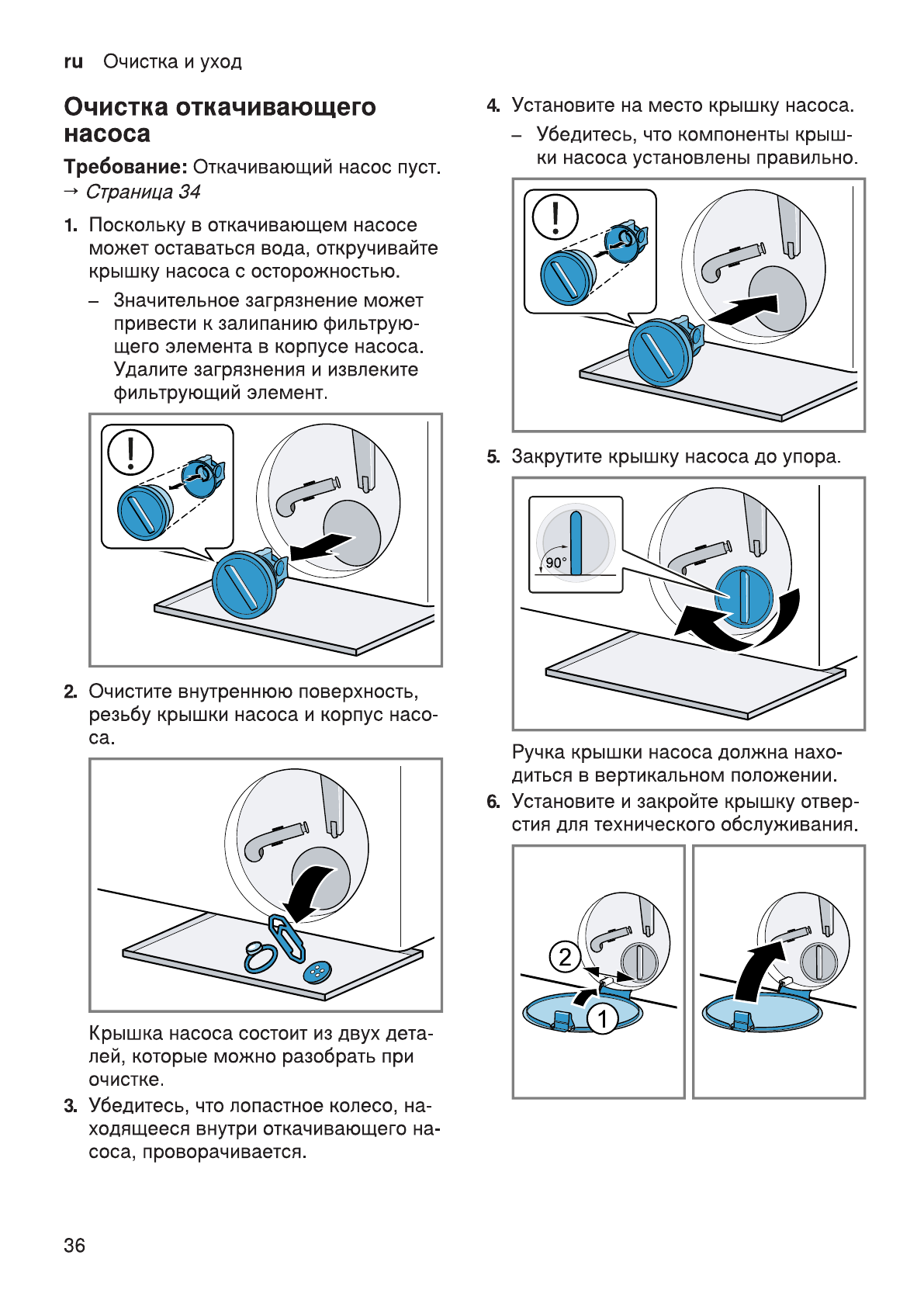 ru Очистка и уход

Очистка откачивающего насоса

Требование: Откачивающий насос пуст. → Страница 34

1. Поскольку в откачивающем насосе может оставаться вода, откручивайте крышку насоса с осторожностью.
– Значительное загрязнение может привести к залипанию фильтрующего элемента в корпусе насоса. Удалите загрязнения и извлеките фильтрующий элемент.

2. Очистите внутреннюю поверхность, резьбу крышки насоса и корпус насоса.

Крышка насоса состоит из двух деталей, которые можно разобрать при очистке.

3. Убедитесь, что лопастное колесо, находящееся внутри откачивающего насоса, проворачивается.

4. Установите на место крышку насоса.
– Убедитесь, что компоненты крышки насоса установлены правильно.

5. Закрутите крышку насоса до упора.

90°

Ручка крышки насоса должна находиться в вертикальном положении.

6. Установите и закройте крышку отверстия для технического обслуживания.

2
1

36