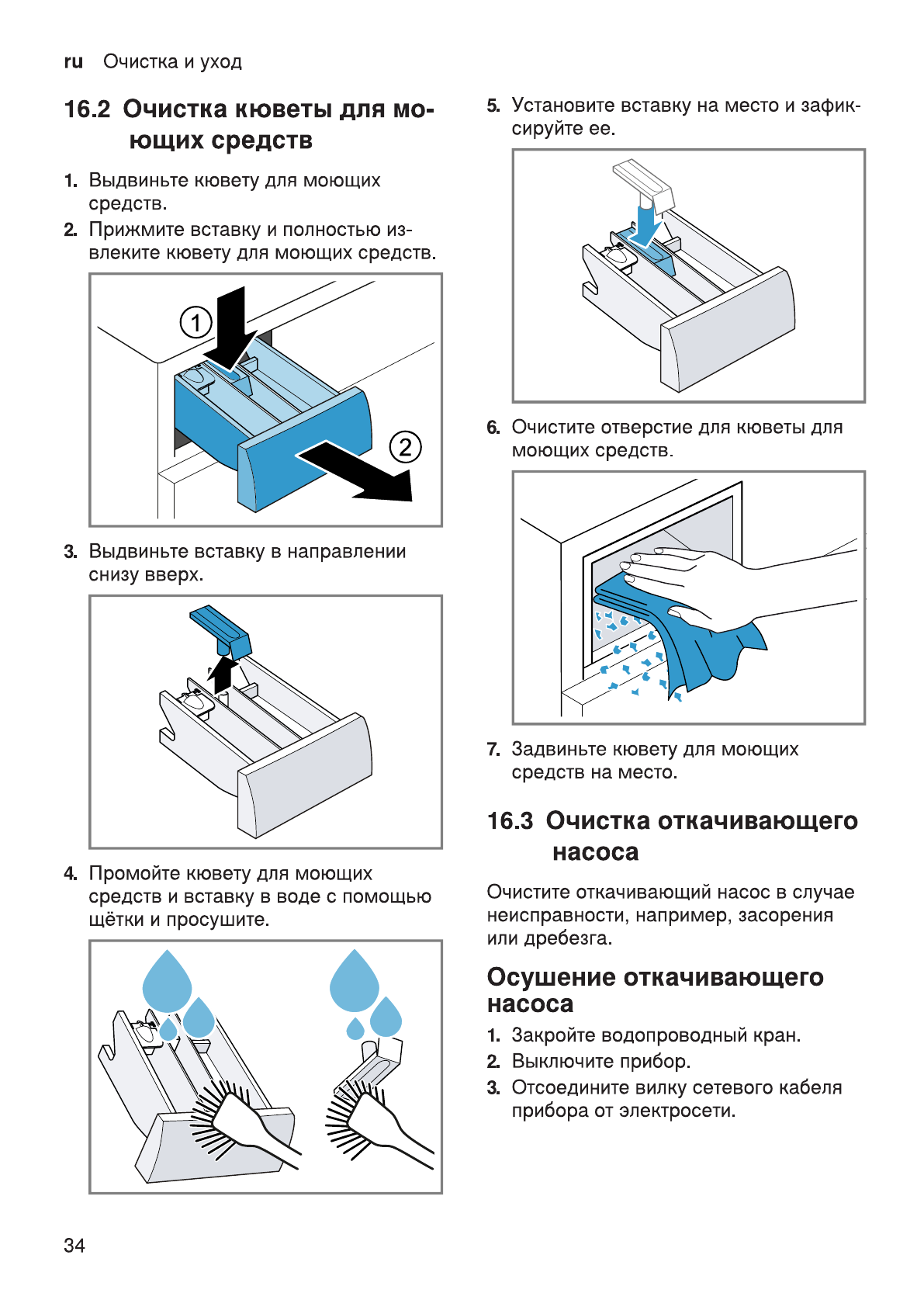 ru Очистка и уход

16.2 Очистка кюветы для моющих средств

1. Выдвиньте кювету для моющих средств.
2. Прижмите вставку и полностью извлеките кювету для моющих средств.

1
2

3. Выдвиньте вставку в направлении снизу вверх.

4. Промойте кювету для моющих средств и вставку в воде с помощью щётки и просушите.

5. Установите вставку на место и зафиксируйте ее.

6. Очистите отверстие для кюветы для моющих средств.

7. Задвиньте кювету для моющих средств на место.

16.3 Очистка откачивающего насоса

Очистите откачивающий насос в случае неисправности, например, засорения или дребезга.

Осушение откачивающего насоса

1. Закройте водопроводный кран.
2. Выключите прибор.
3. Отсоедините вилку сетевого кабеля прибора от электросети.

34