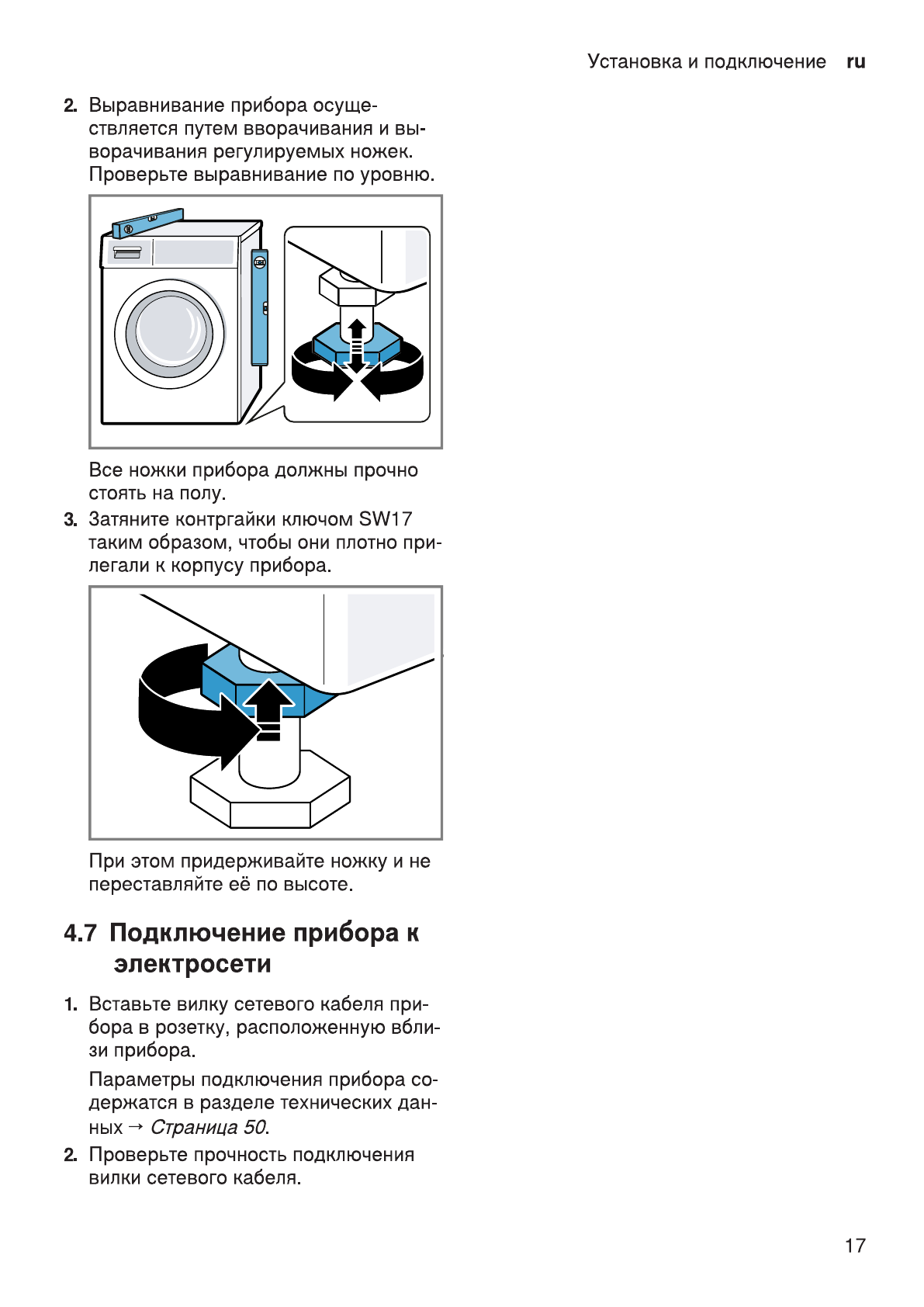 Установка и подключение ru

2. Выравнивание прибора осуществляется путем вворачивания и выворачивания регулируемых ножек. Проверьте выравнивание по уровню.

Все ножки прибора должны прочно стоять на полу.

3. Затяните контргайки ключом SW17 таким образом, чтобы они плотно прилегали к корпусу прибора.

При этом придерживайте ножку и не переставляйте её по высоте.

4.7 Подключение прибора к электросети

1. Вставьте вилку сетевого кабеля прибора в розетку, расположенную вблизи прибора.

Параметры подключения прибора содержатся в разделе технических данных → Страница 50.

2. Проверьте прочность подключения вилки сетевого кабеля.

17