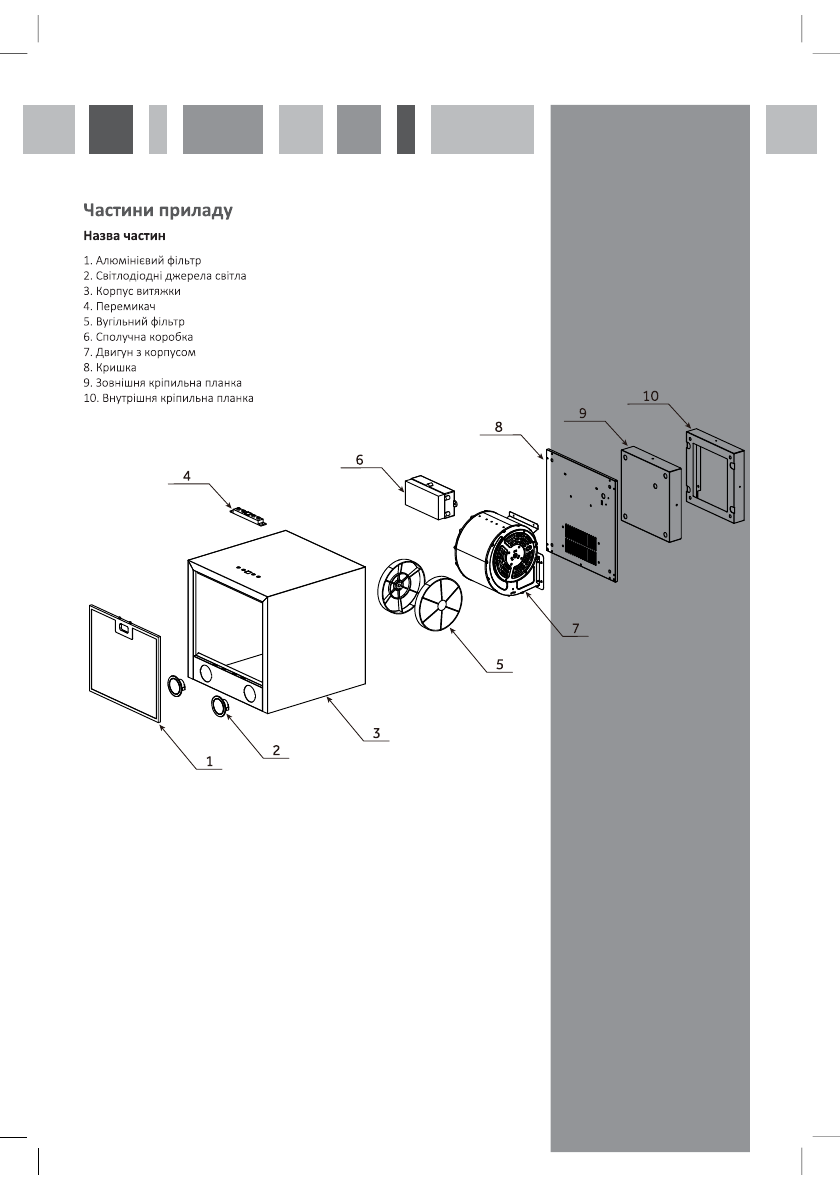 Частини приладу

Назва частин

1. Алюмінієвий фільтр
2. Світлодіодні джерела світла
3. Корпус витяжки
4. Перемикач
5. Вугільний фільтр
6. Сполучна коробка
7. Двигун з корпусом
8. Кришка
9. Зовнішня кріпильна планка
10. Внутрішня кріпильна планка

10
9
8
6
4
7
5
3
2
1