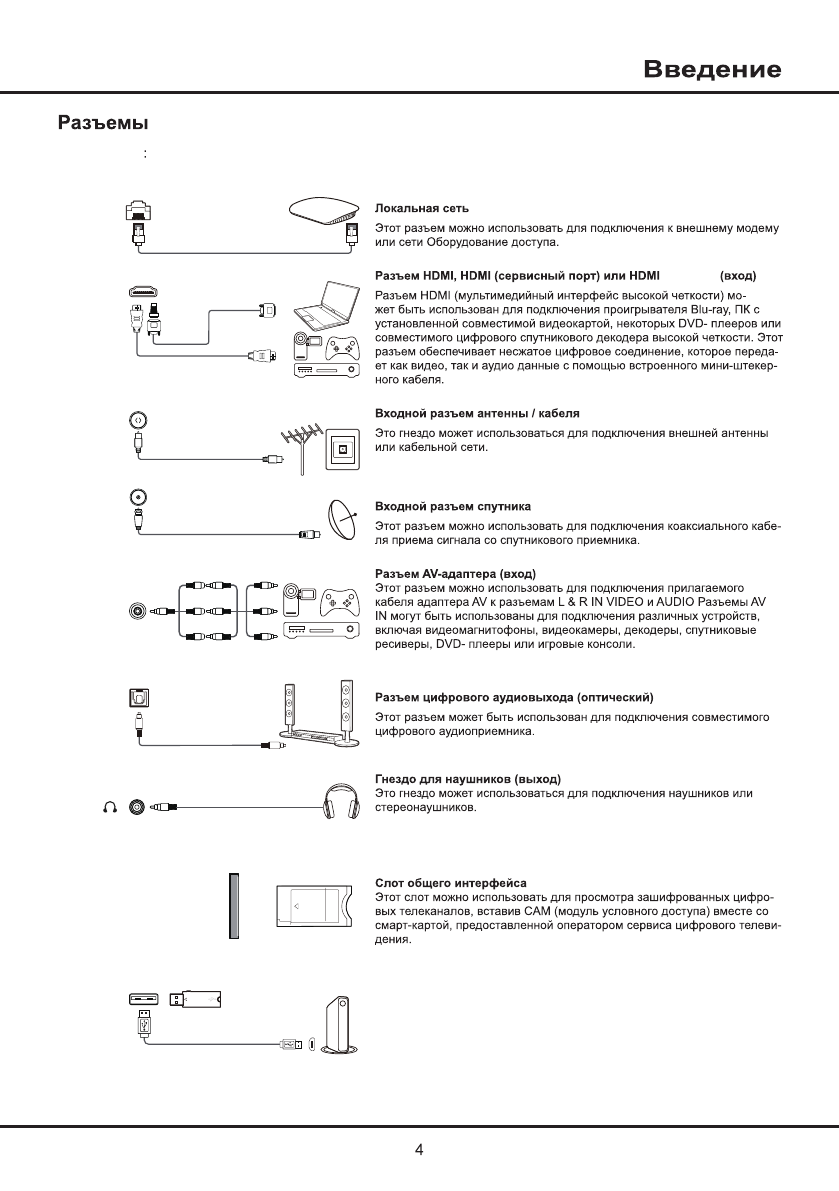 Введение

Разъемы

:

Локальная сеть

Этот разъем можно использовать для подключения к внешнему модему или сети Оборудование доступа.

Разъем HDMI, HDMI (сервисный порт) или HDMI (вход)

Разъем HDMI (мультимедийный интерфейс высокой четкости) может быть использован для подключения проигрывателя Blu-ray, ПК с установленной совместимой видеокартой, некоторых DVD- плееров или совместимого цифрового спутникового декодера высокой четкости. Этот разъем обеспечивает несжатое цифровое соединение, которое передает как видео, так и аудио данные с помощью встроенного мини-штекерного кабеля.

Входной разъем антенны / кабеля

Это гнездо может использоваться для подключения внешней антенны или кабельной сети.

Входной разъем спутника

Этот разъем можно использовать для подключения коаксиального кабеля приема сигнала со спутникового приемника.

Разъем AV-адаптера (вход)
Этот разъем можно использовать для подключения прилагаемого кабеля адаптера AV к разъемам L & R IN VIDEO и AUDIO Разъемы AV IN могут быть использованы для подключения различных устройств, включая видеомагнитофоны, видеокамеры, декодеры, спутниковые ресиверы, DVD- плееры или игровые консоли.

Разъем цифрового аудиовыхода (оптический)

Этот разъем может быть использован для подключения совместимого цифрового аудиоприемника.

Гнездо для наушников (выход)
Это гнездо может использоваться для подключения наушников или стереонаушников.

Слот общего интерфейса
Этот слот можно использовать для просмотра зашифрованных цифровых телеканалов, вставив CAM (модуль условного доступа) вместе со смарт-картой, предоставленной оператором сервиса цифрового телевидения.

4