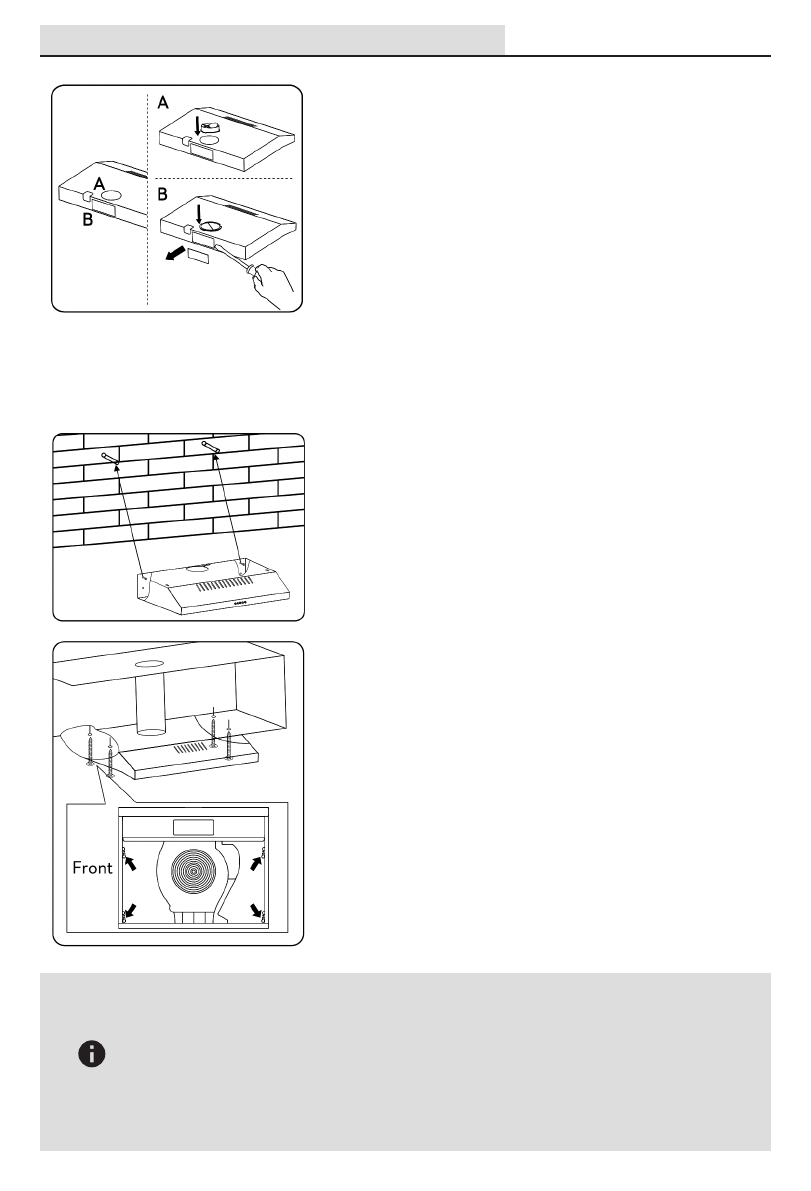 A

A

B

B

Front