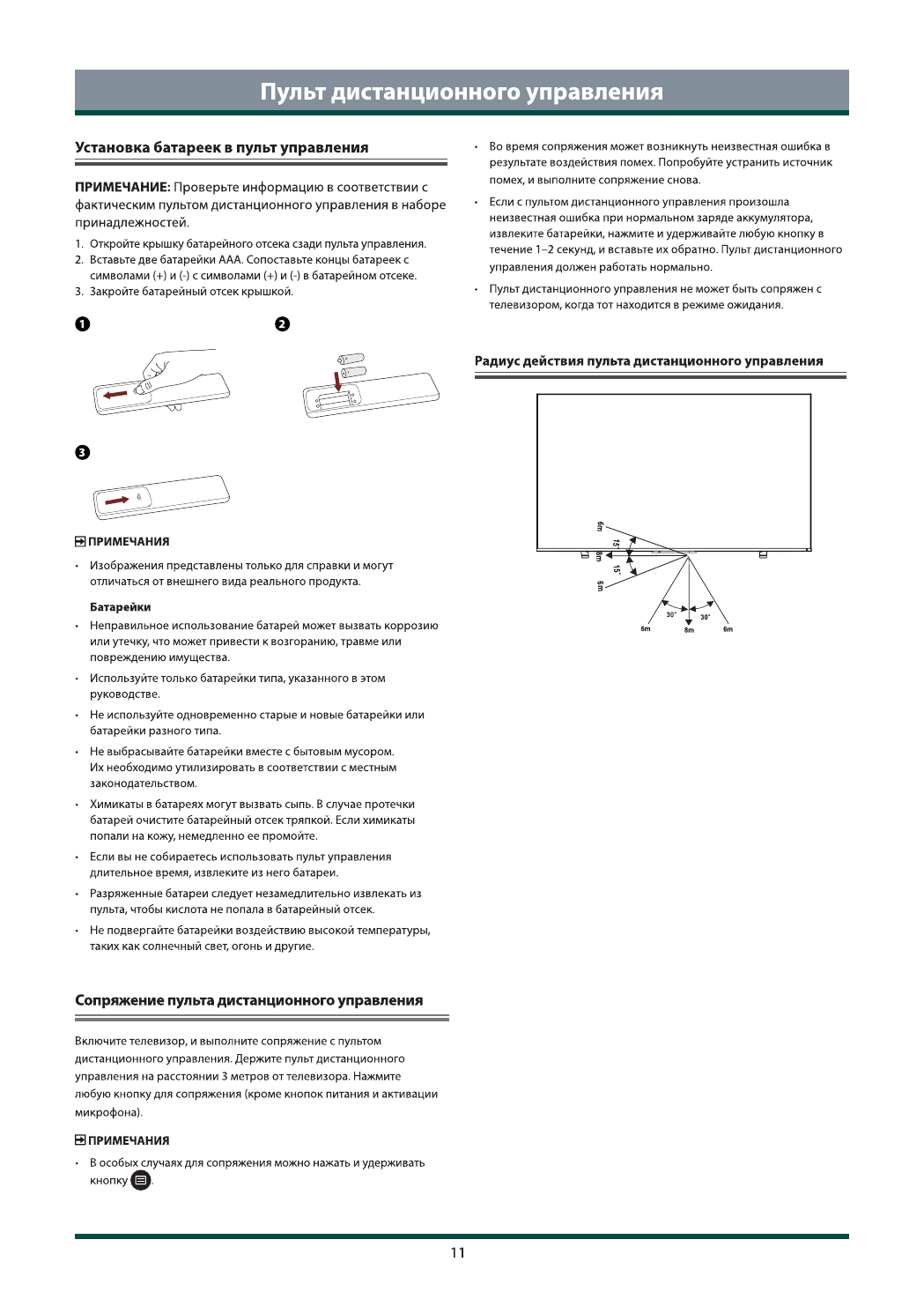 Пульт дистанционного управления

Установка батареек в пульт управления

ПРИМЕЧАНИЕ: Проверьте информацию в соответствии с фактическим пультом дистанционного управления в наборе принадлежностей.

1. Откройте крышку батарейного отсека сзади пульта управления.
2. Вставьте две батарейки AAA. Сопоставьте концы батареек с символами (+) и (-) с символами (+) и (-) в батарейном отсеке.
3. Закройте батарейный отсек крышкой.

1

2

3

ПРИМЕЧАНИЯ

• Изображения представлены только для справки и могут отличаться от внешнего вида реального продукта.

Батарейки

• Неправильное использование батарей может вызвать коррозию или утечку, что может привести к возгоранию, травме или повреждению имущества.
• Используйте только батарейки типа, указанного в этом руководстве.
• Не используйте одновременно старые и новые батарейки или батарейки разного типа.
• Не выбрасывайте батарейки вместе с бытовым мусором. Их необходимо утилизировать в соответствии с местным законодательством.
• Химикаты в батареях могут вызвать сыпь. В случае протечки батарей очистите батарейный отсек тряпкой. Если химикаты попали на кожу, немедленно ее промойте.
• Если вы не собираетесь использовать пульт управления длительное время, извлеките из него батареи.
• Разряженные батареи следует незамедлительно извлекать из пульта, чтобы кислота не попала в батарейный отсек.
• Не подвергайте батарейки воздействию высокой температуры, таких как солнечный свет, огонь и другие.

Сопряжение пульта дистанционного управления

Включите телевизор, и выполните сопряжение с пультом дистанционного управления. Держите пульт дистанционного управления на расстоянии 3 метров от телевизора. Нажмите любую кнопку для сопряжения (кроме кнопок питания и активации микрофона).

ПРИМЕЧАНИЯ

• В особых случаях для сопряжения можно нажать и удерживать кнопку .

• Во время сопряжения может возникнуть неизвестная ошибка в результате воздействия помех. Попробуйте устранить источник помех, и выполните сопряжение снова.
• Если с пультом дистанционного управления произошла неизвестная ошибка при нормальном заряде аккумулятора, извлеките батарейки, нажмите и удерживайте любую кнопку в течение 1–2 секунд, и вставьте их обратно. Пульт дистанционного управления должен работать нормально.
• Пульт дистанционного управления не может быть сопряжен с телевизором, когда тот находится в режиме ожидания.

Радиус действия пульта дистанционного управления

6m
15°
8m
15°
6m
30°
30°
6m
8m
6m

11