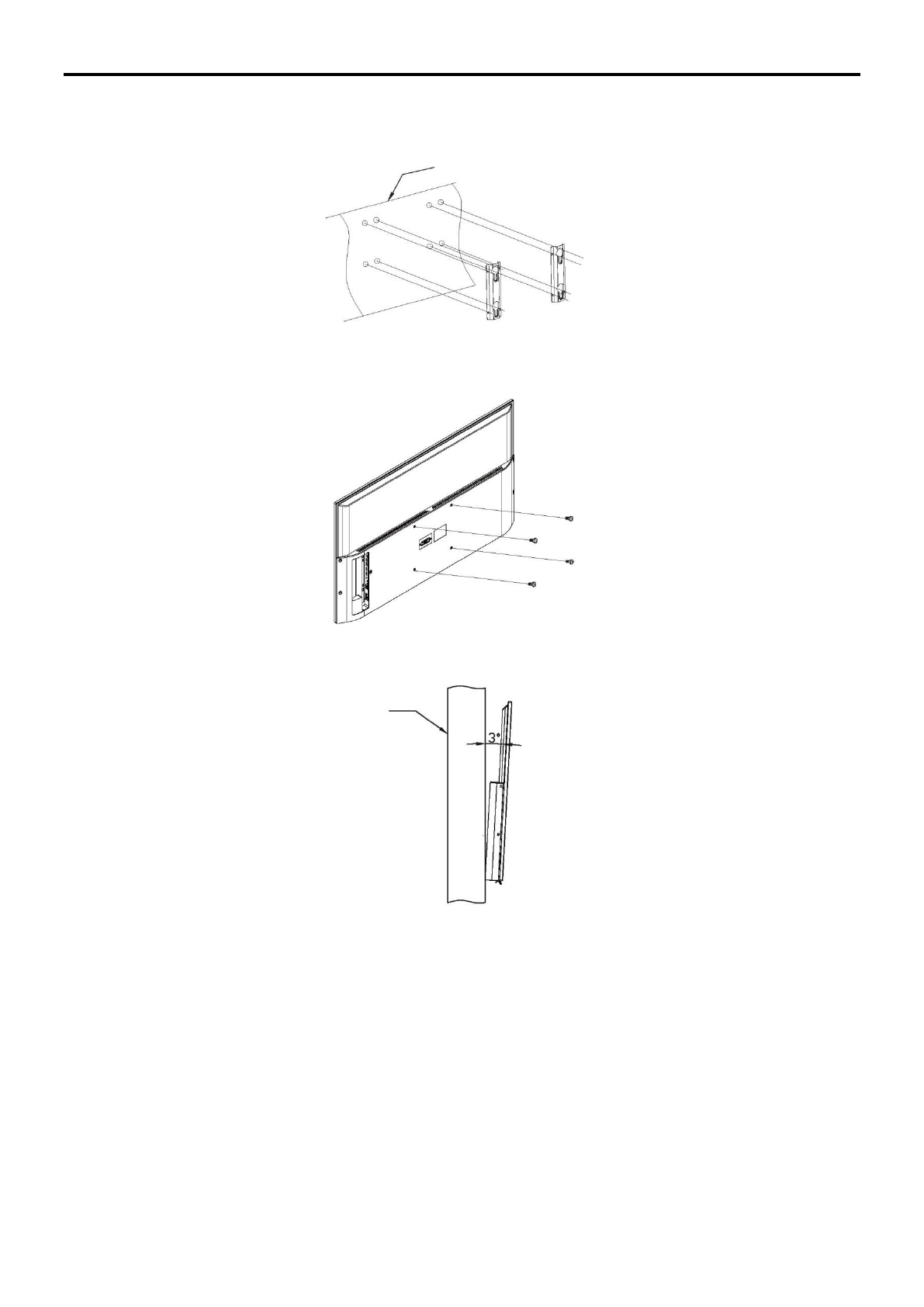 3°