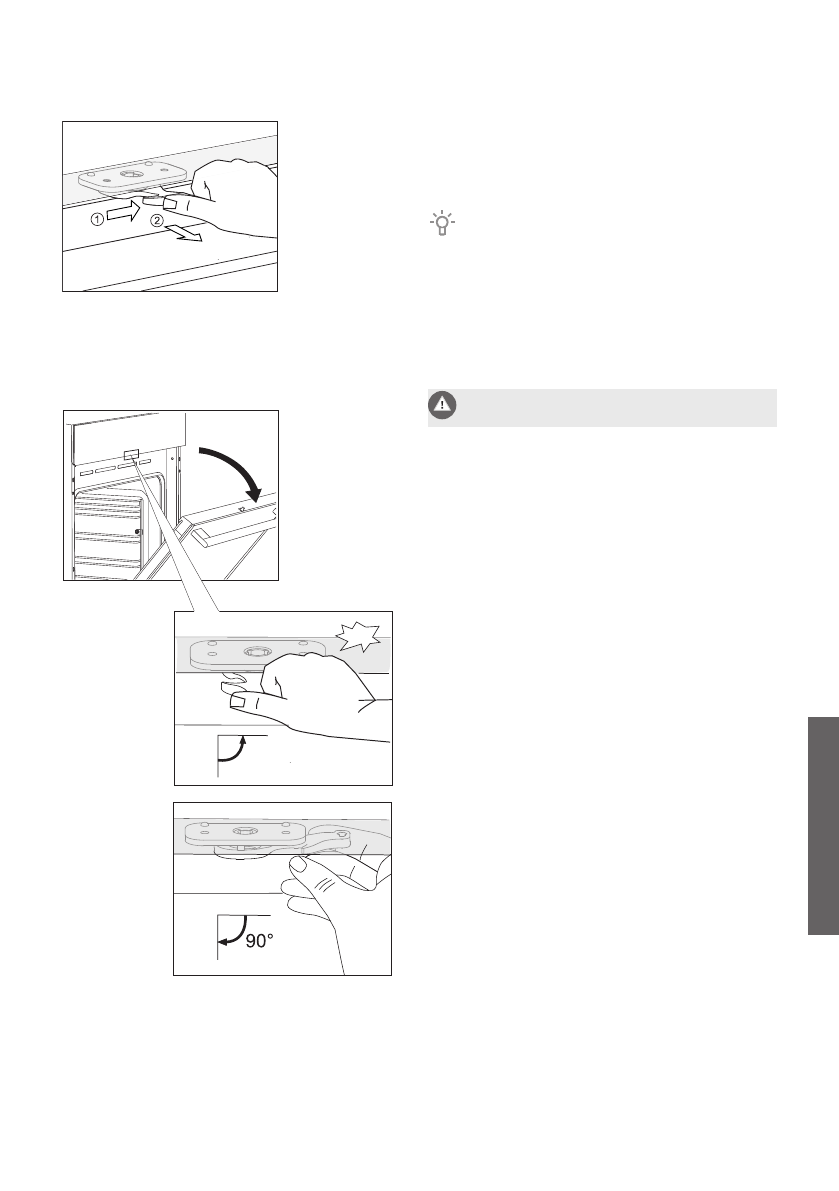 ①
②
90°