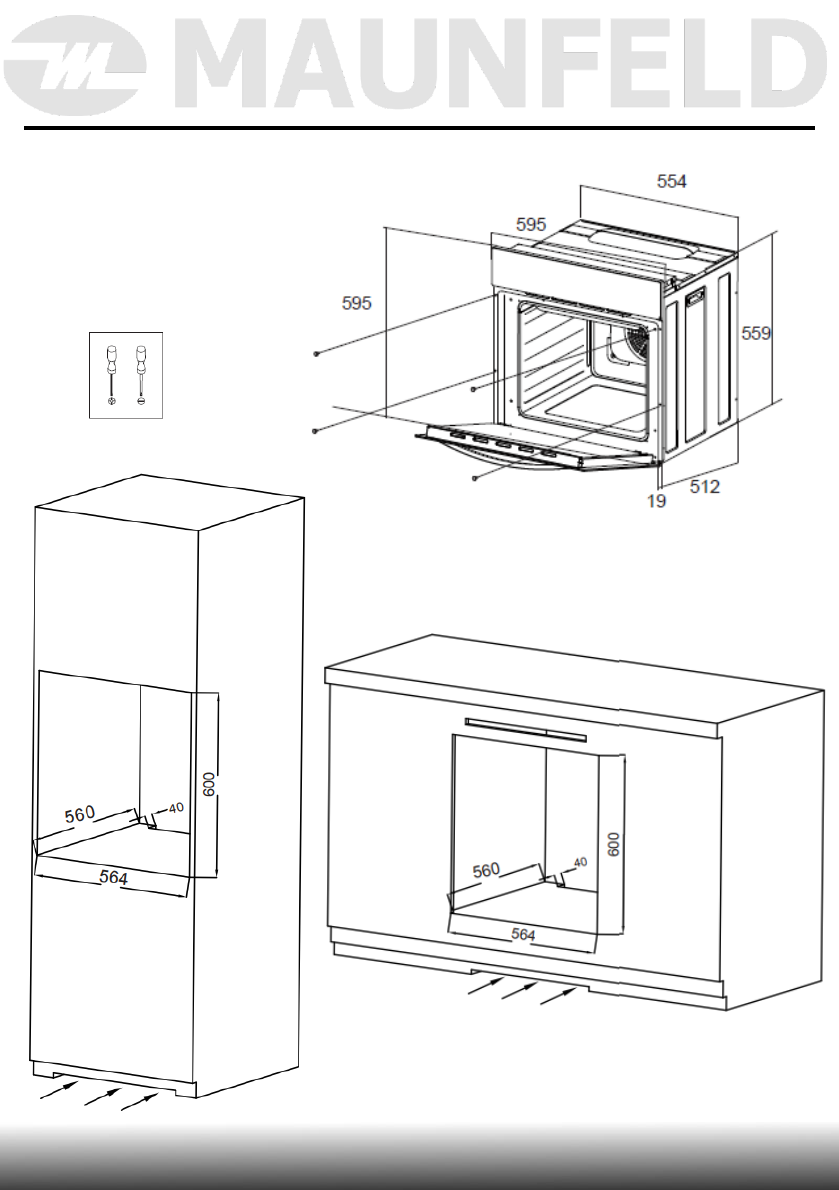 MAUNFELD

554

595

595

559

19

512

600

560

40

564

600

560

40

564