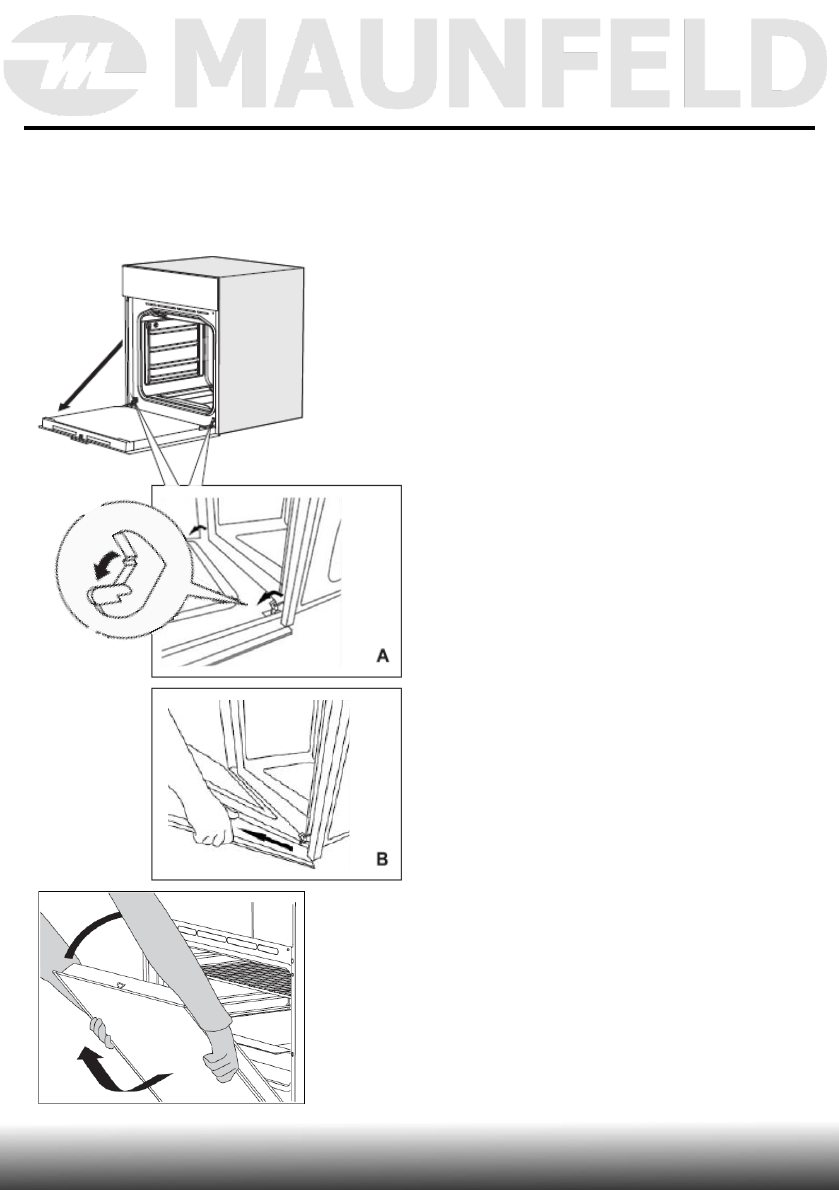 MAUNFELD

A

B