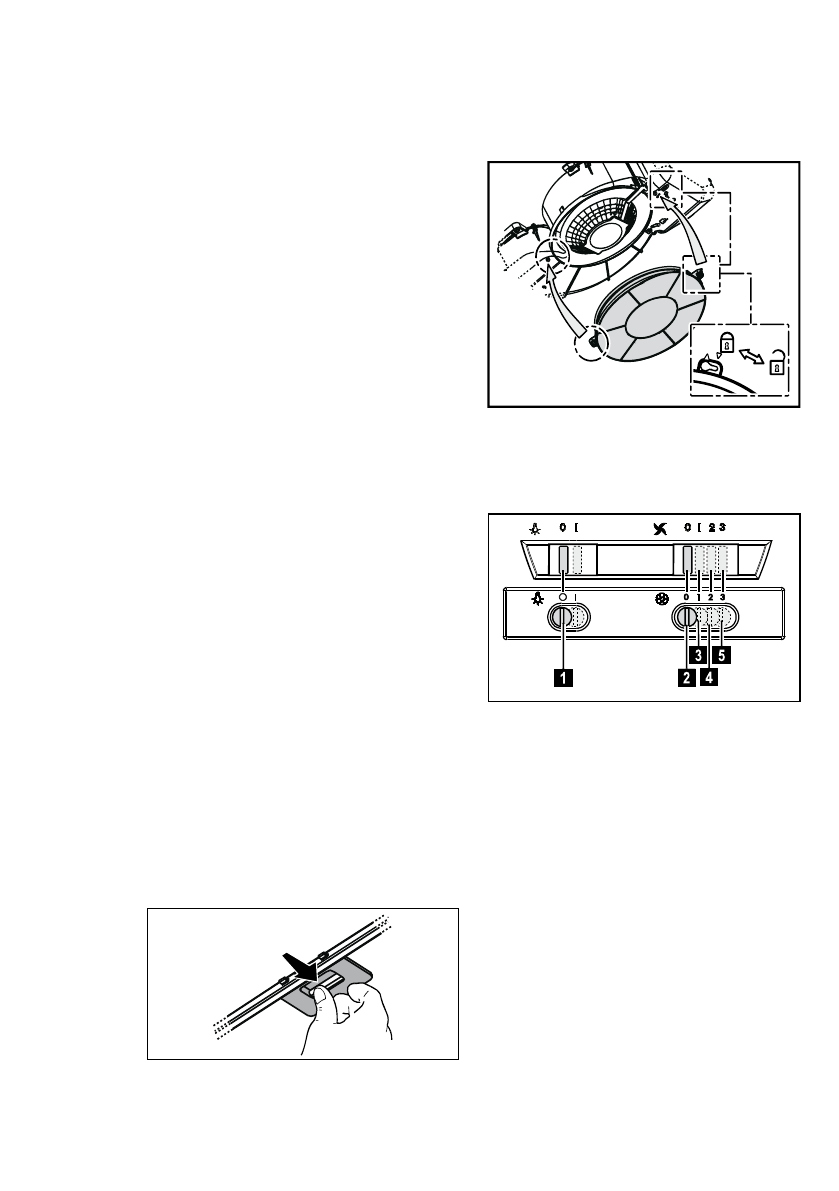 0 I
0 I 2 3
0 I
0 1 2 3
1
2
3
4
5