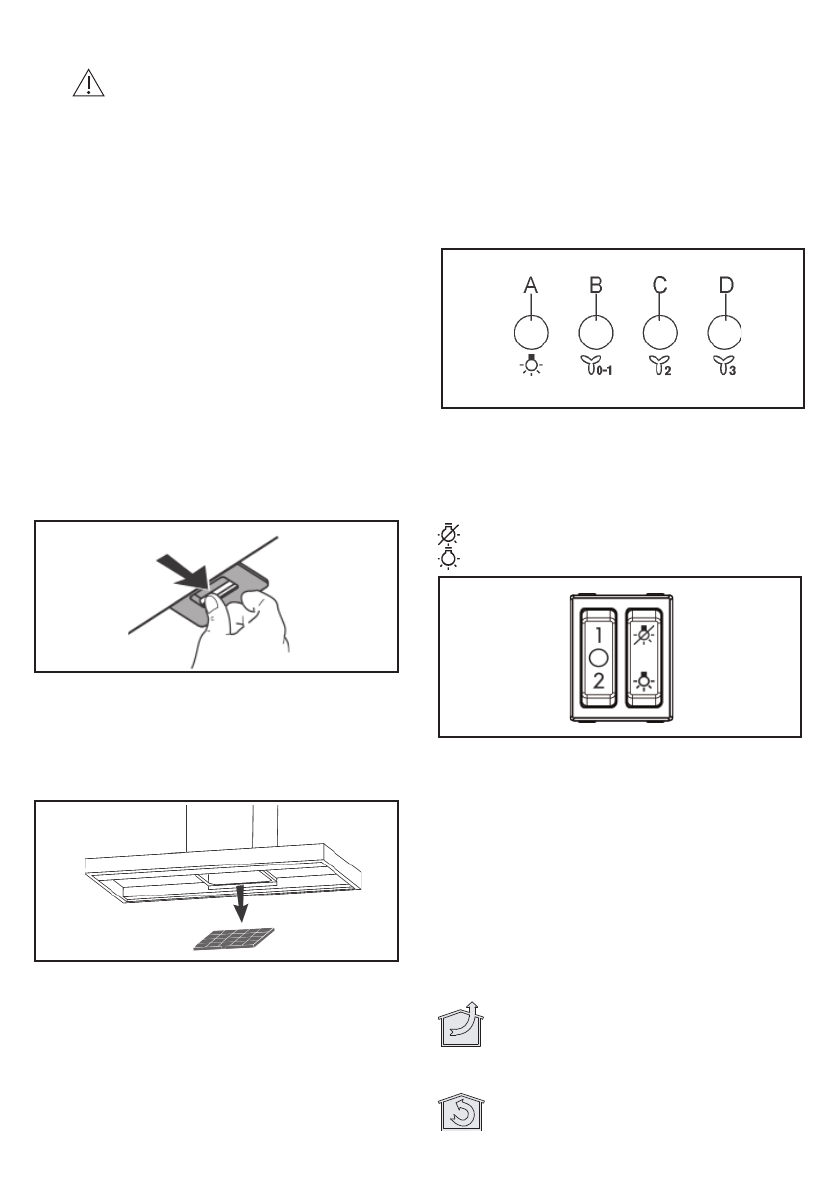 A
B
C
D

0-1
2
3

1
2