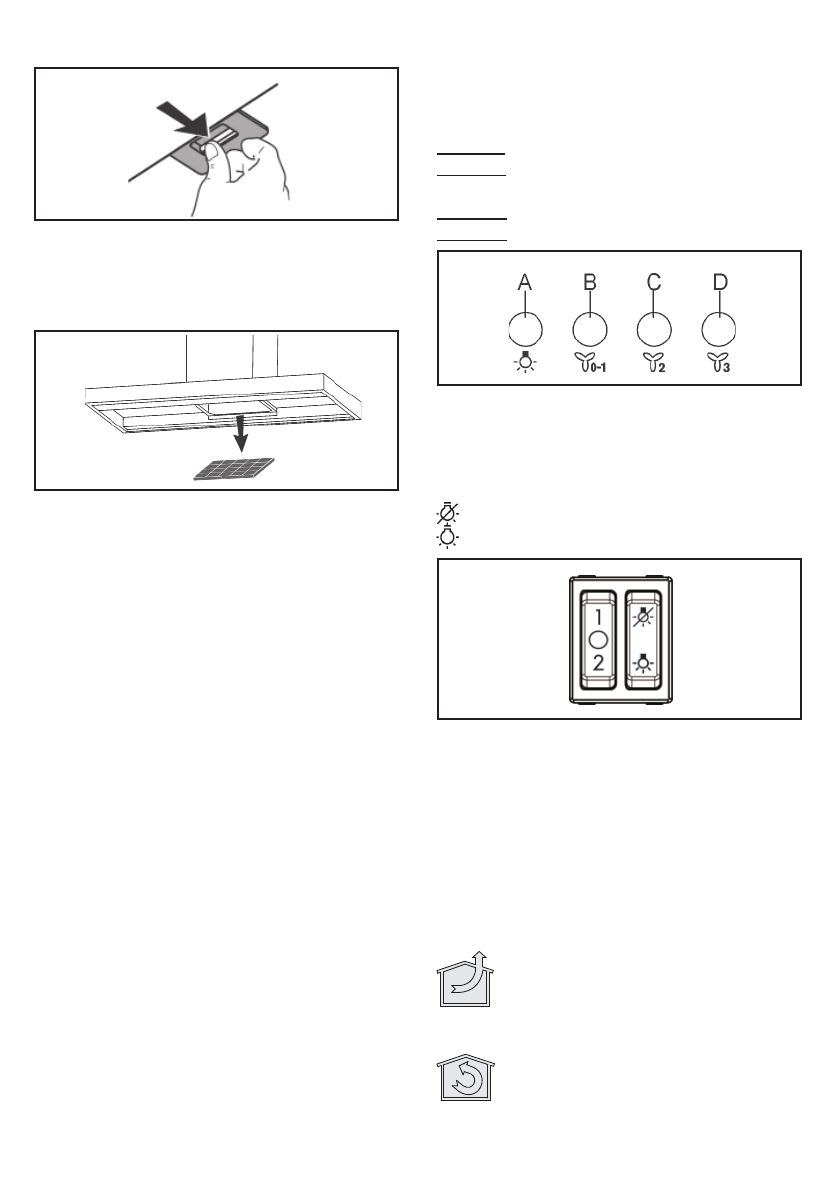 A B C D

0-1 2 3

1
2