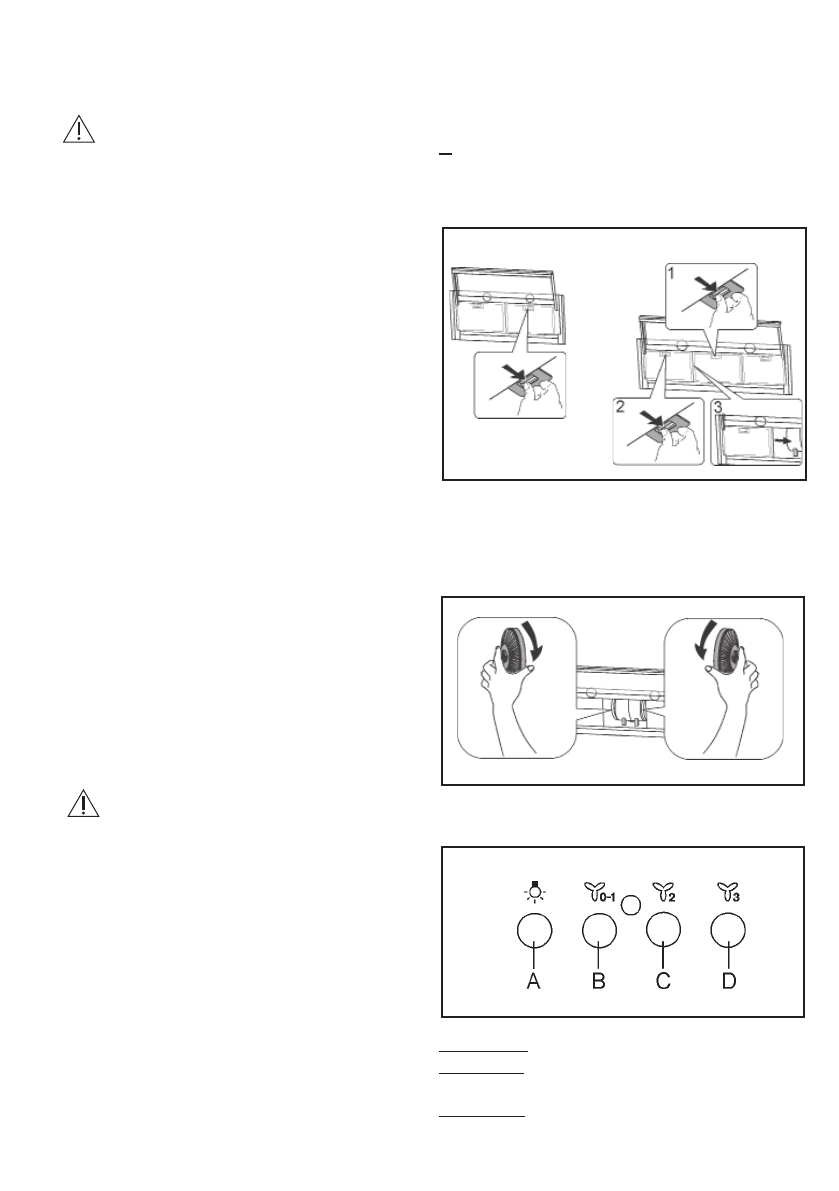 1

2

3

0-1

2

3

A

B

C

D