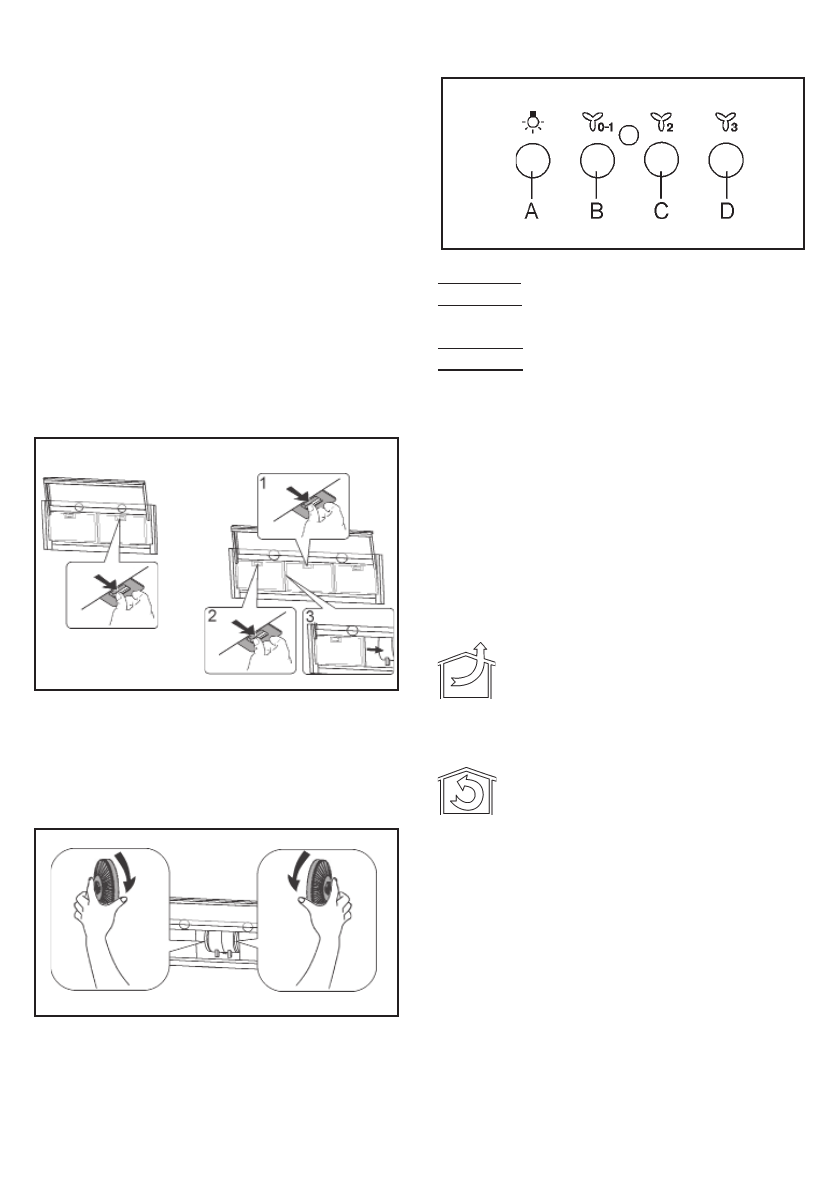 0-1
2
3
A
B
C
D

1
2
3