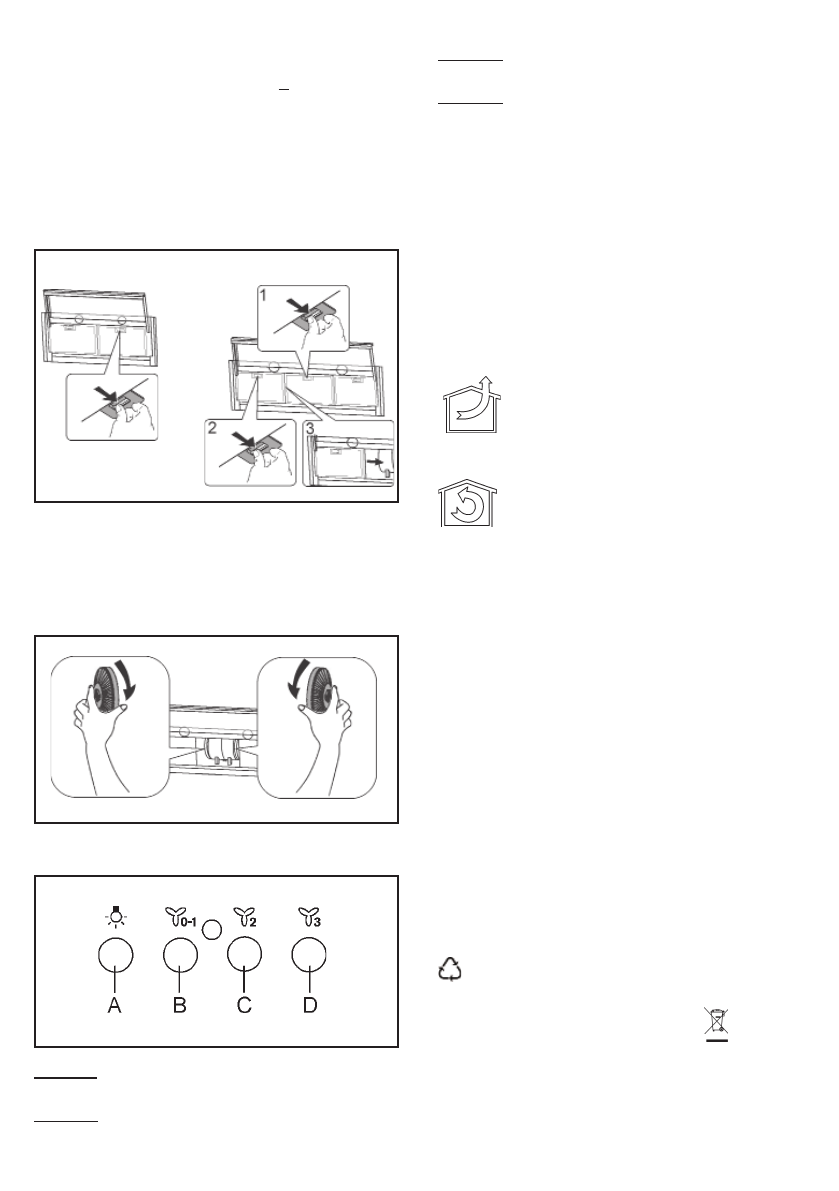 1

2

3

0-1

2

3

A

B

C

D