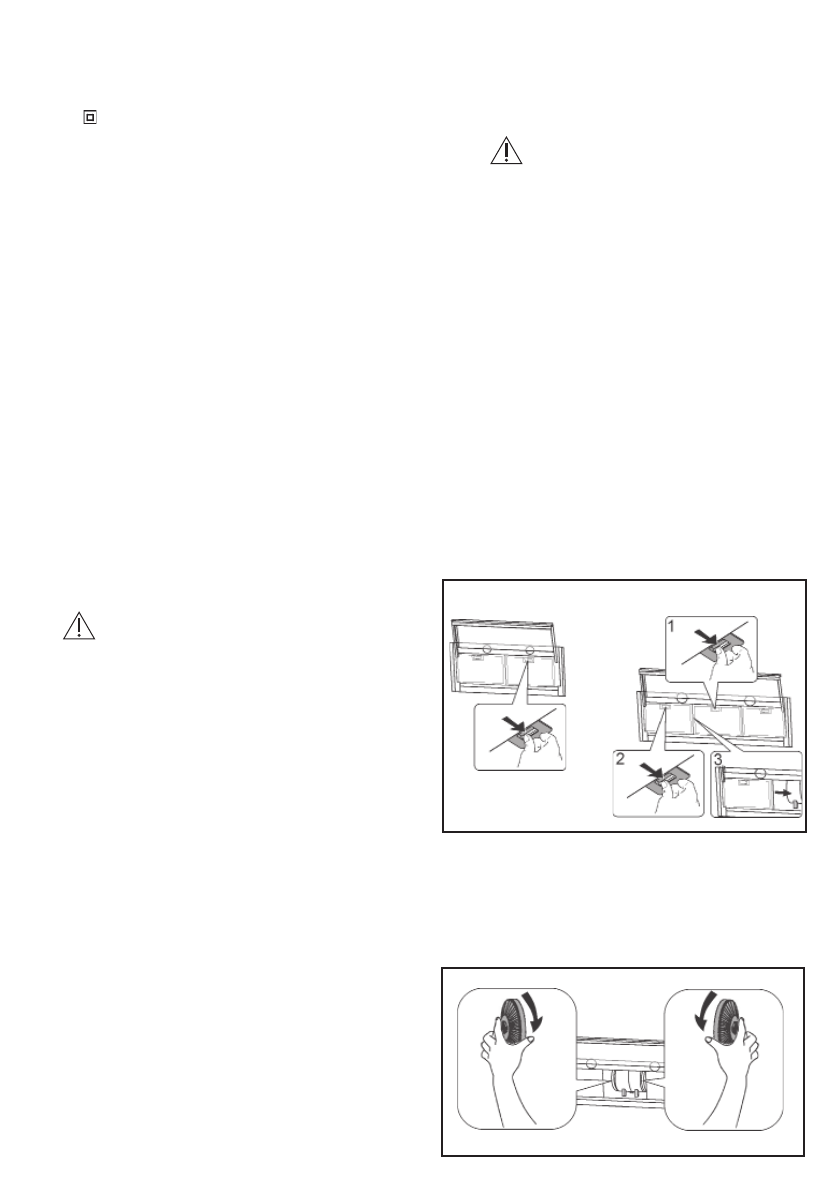 1

2

3