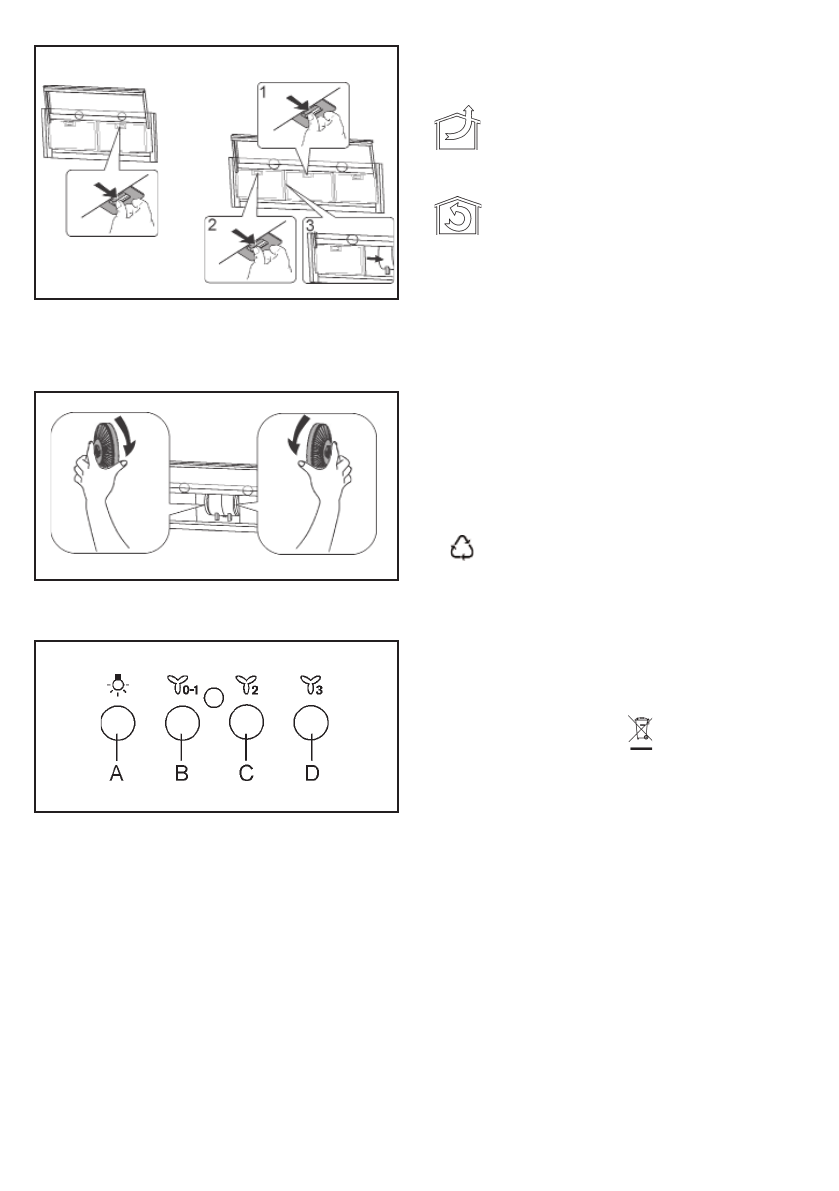 1

2

3

0-1

2

3

A

B

C

D