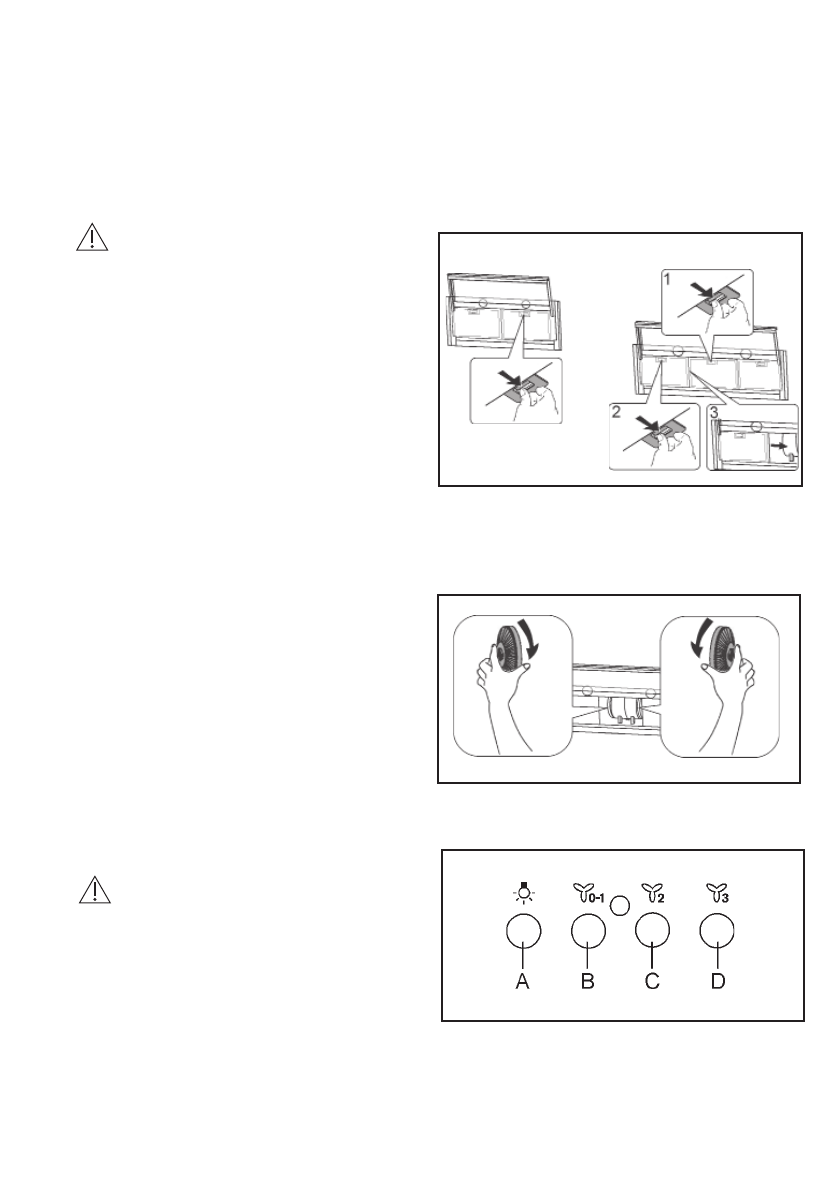 1

2

3

0-1

2

3

A

B

C

D