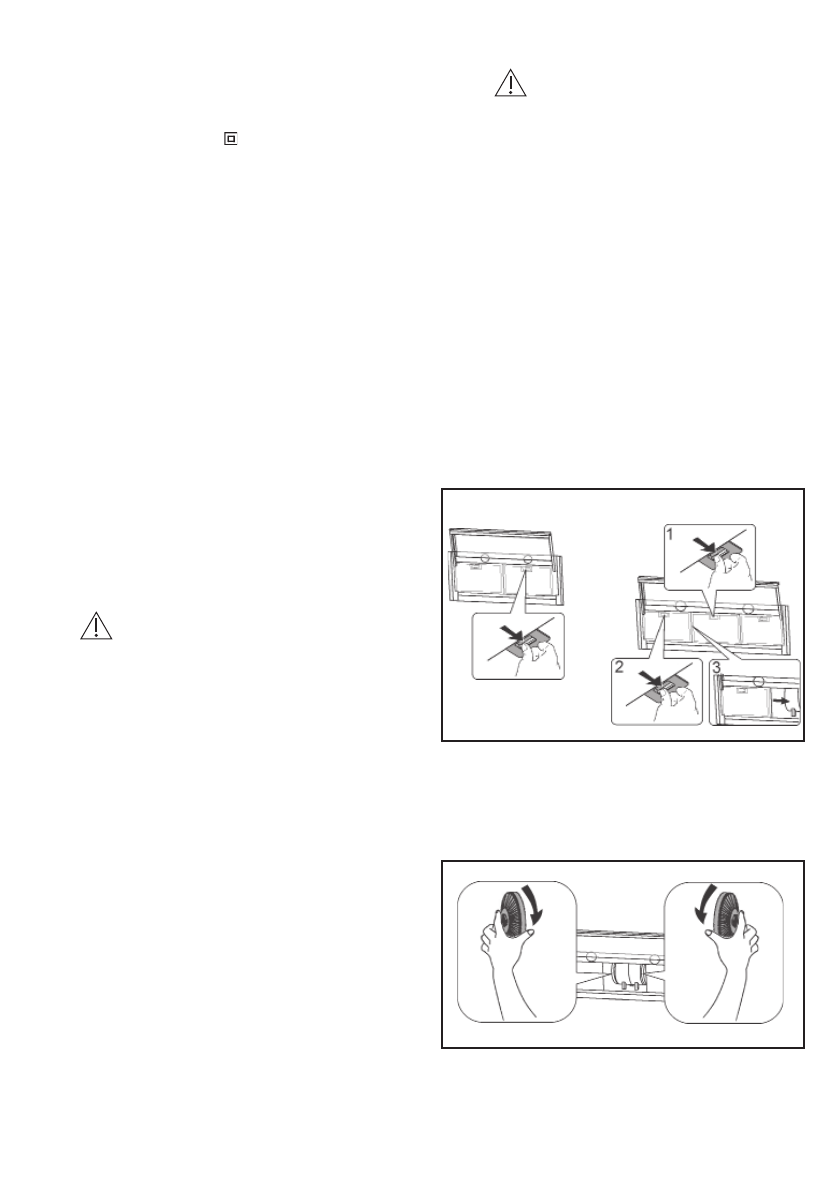 1

2

3