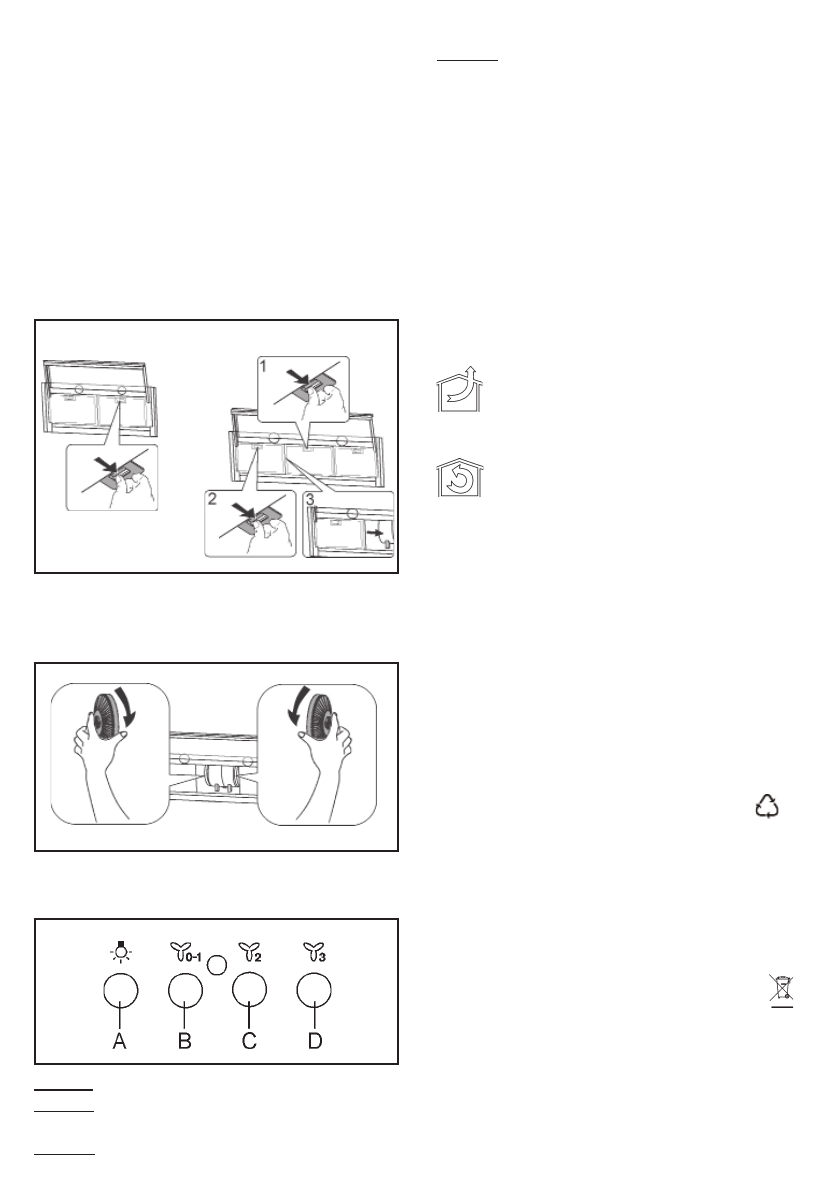 1

2

3

0-1

2

3

A

B

C

D