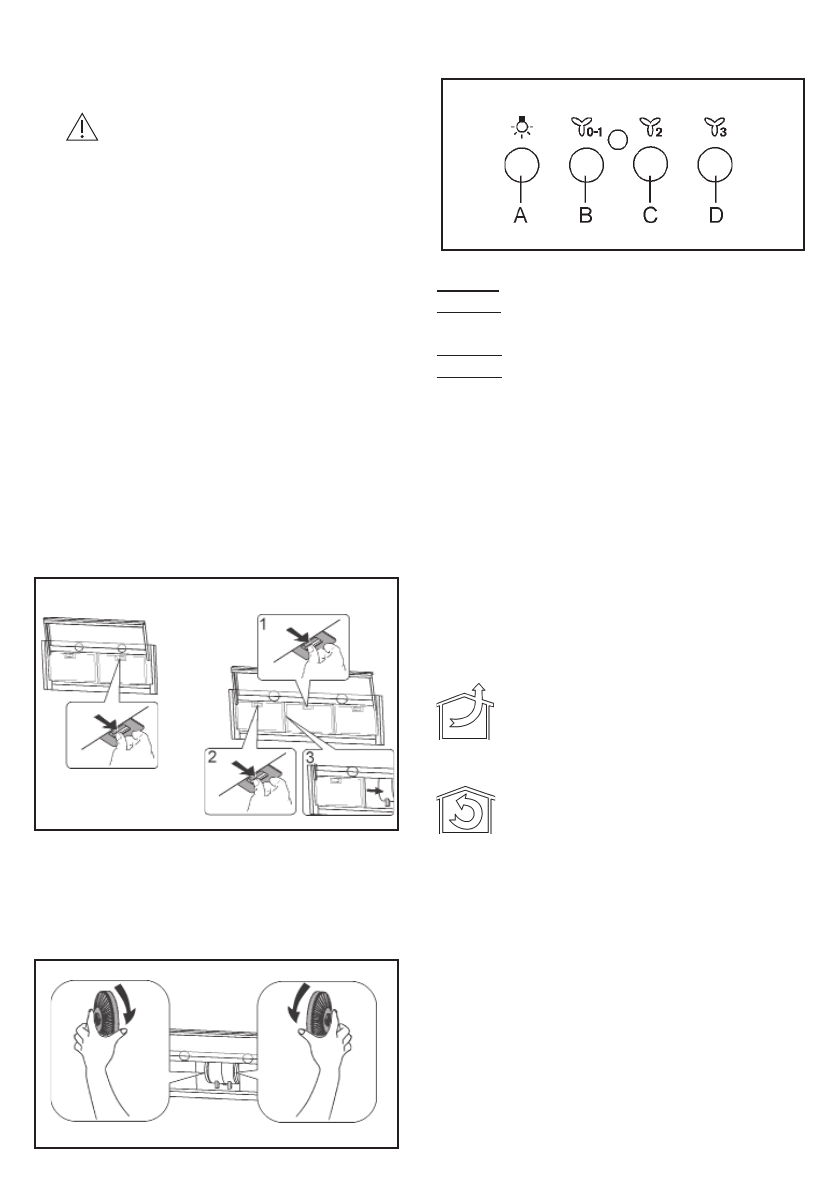 0-1
2
3
A
B
C
D
1
2
3