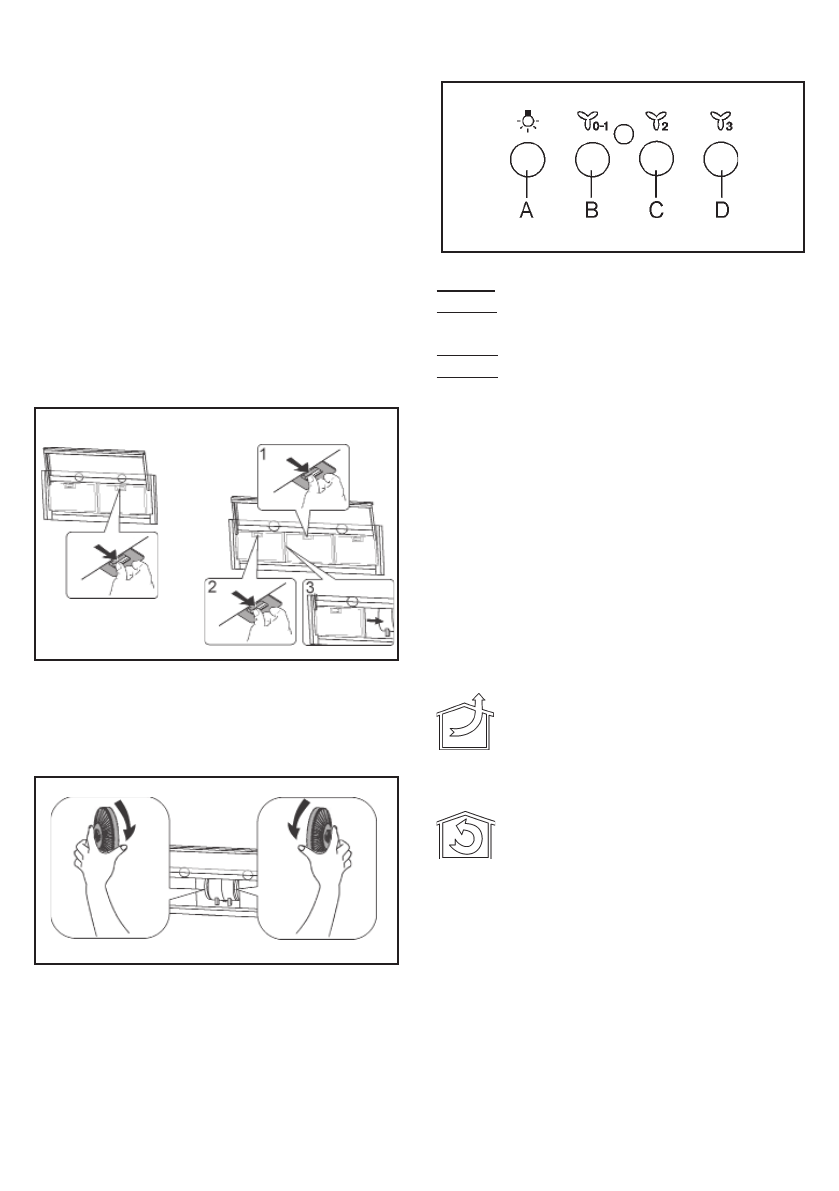 0-1

2

3

A

B

C

D

1

2

3