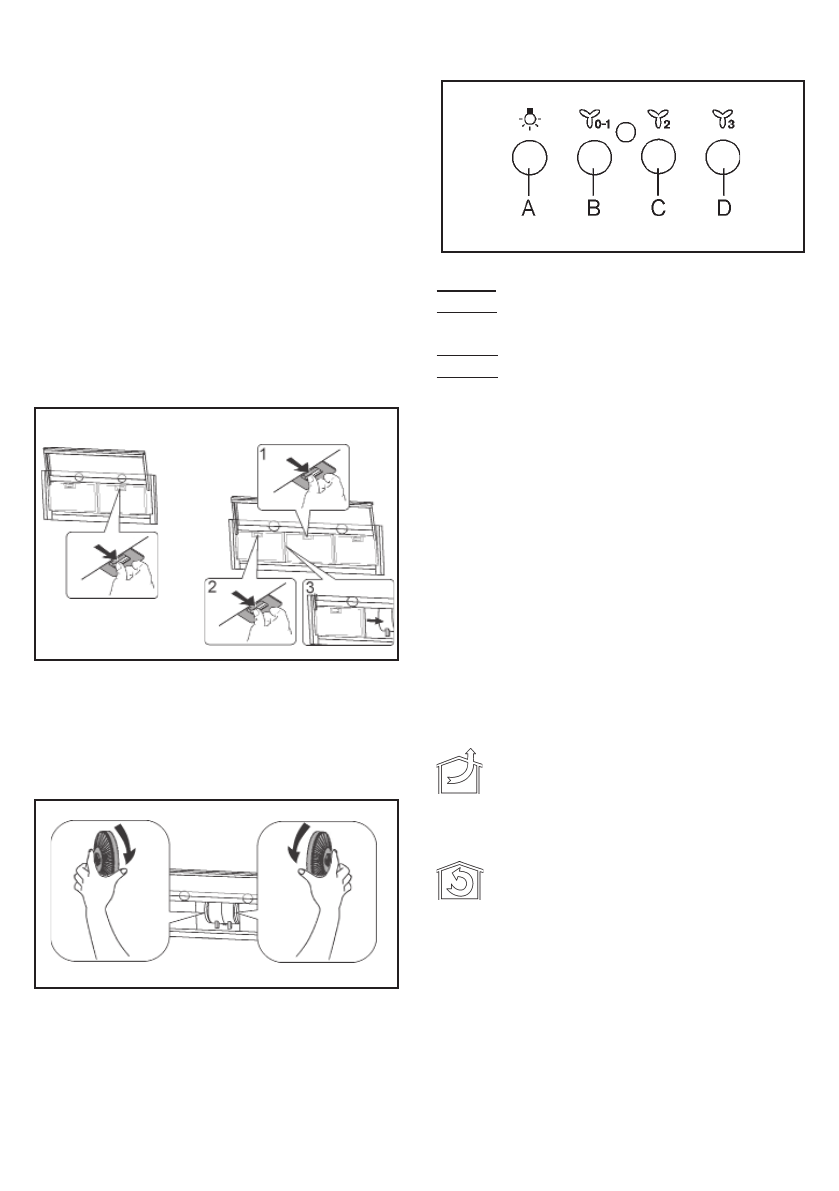 0-1

2

3

A

B

C

D

1

2

3