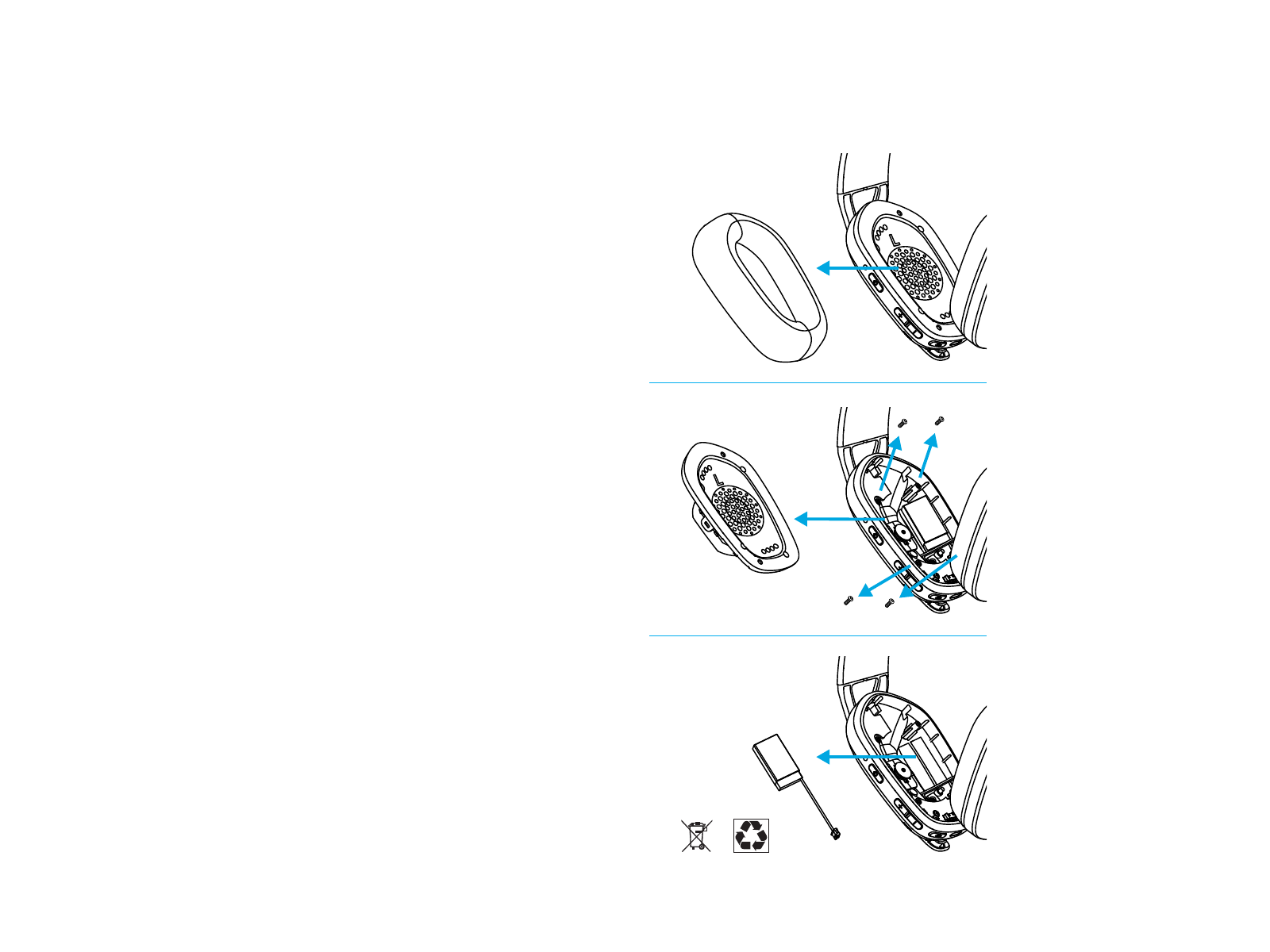 L

L