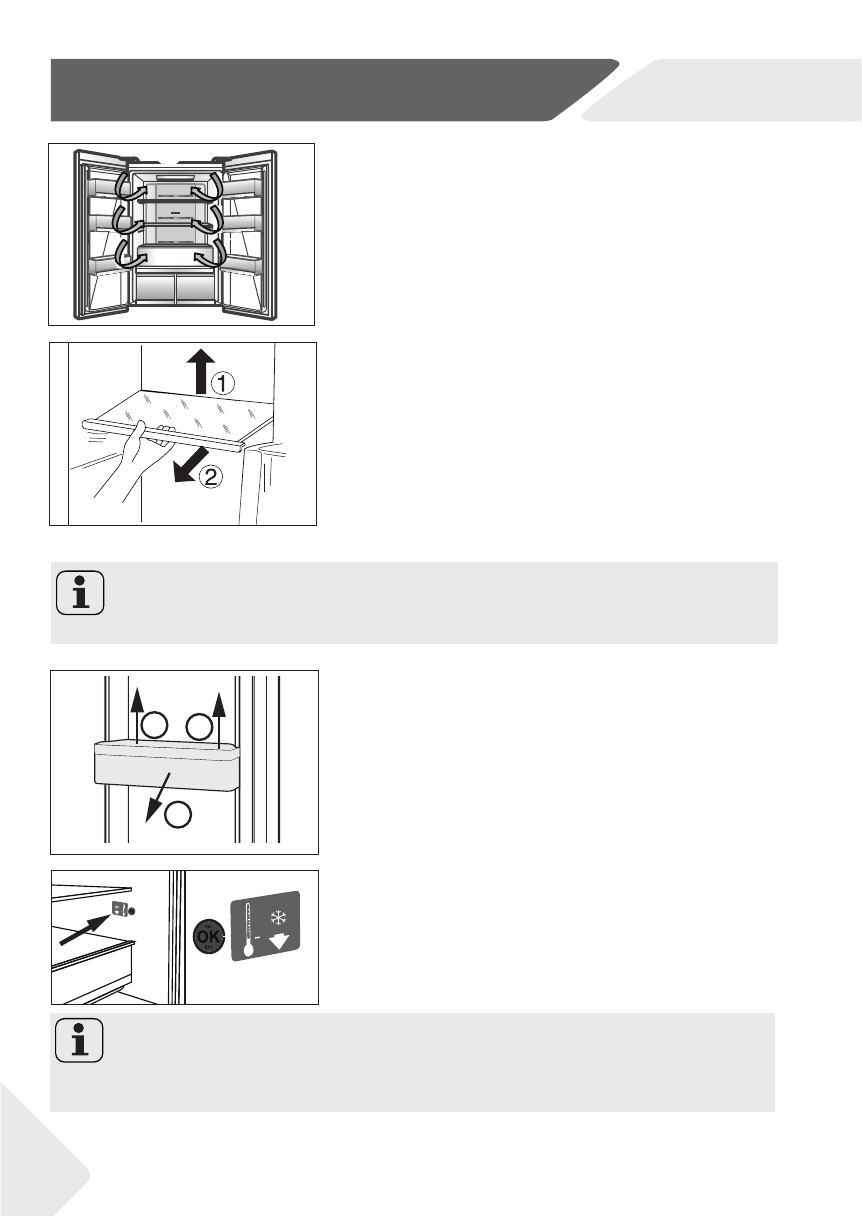 ①
②
OK