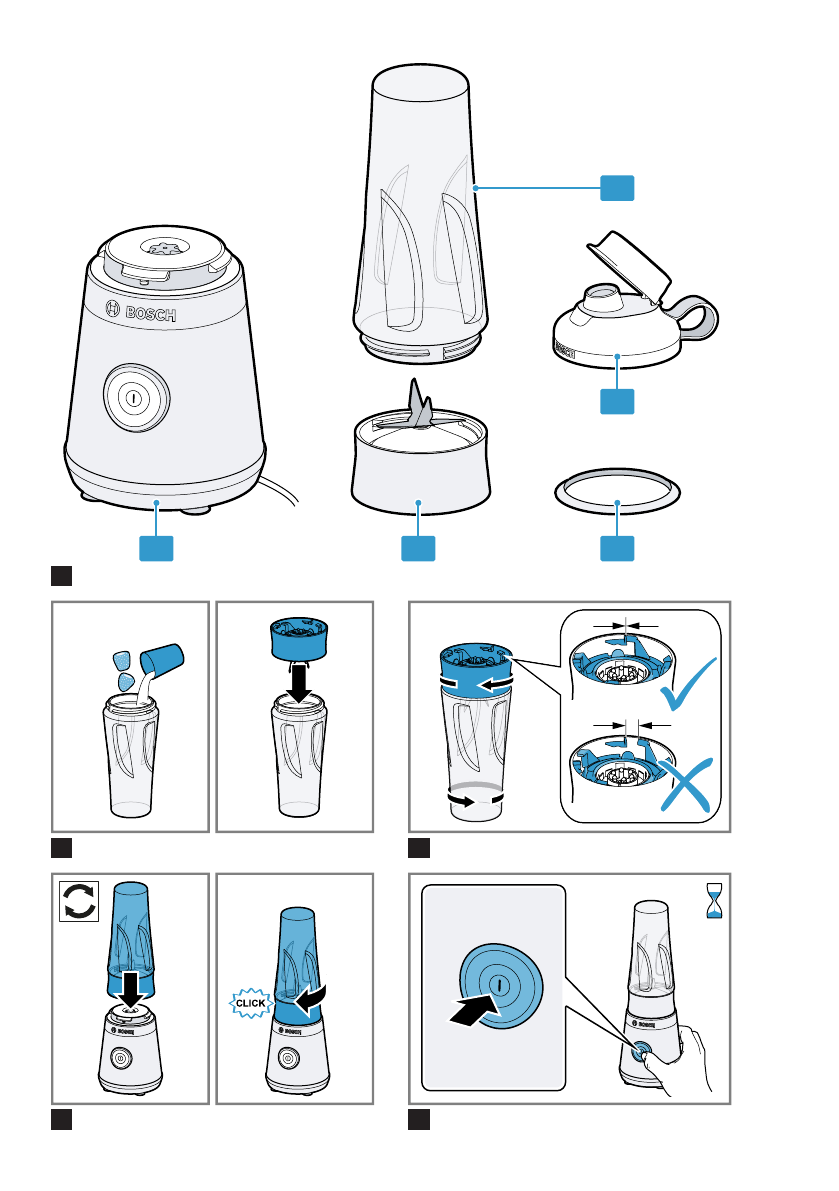 BOSCH

BOSCH

CLICK

BOSCH

BOSCH

BOSCH