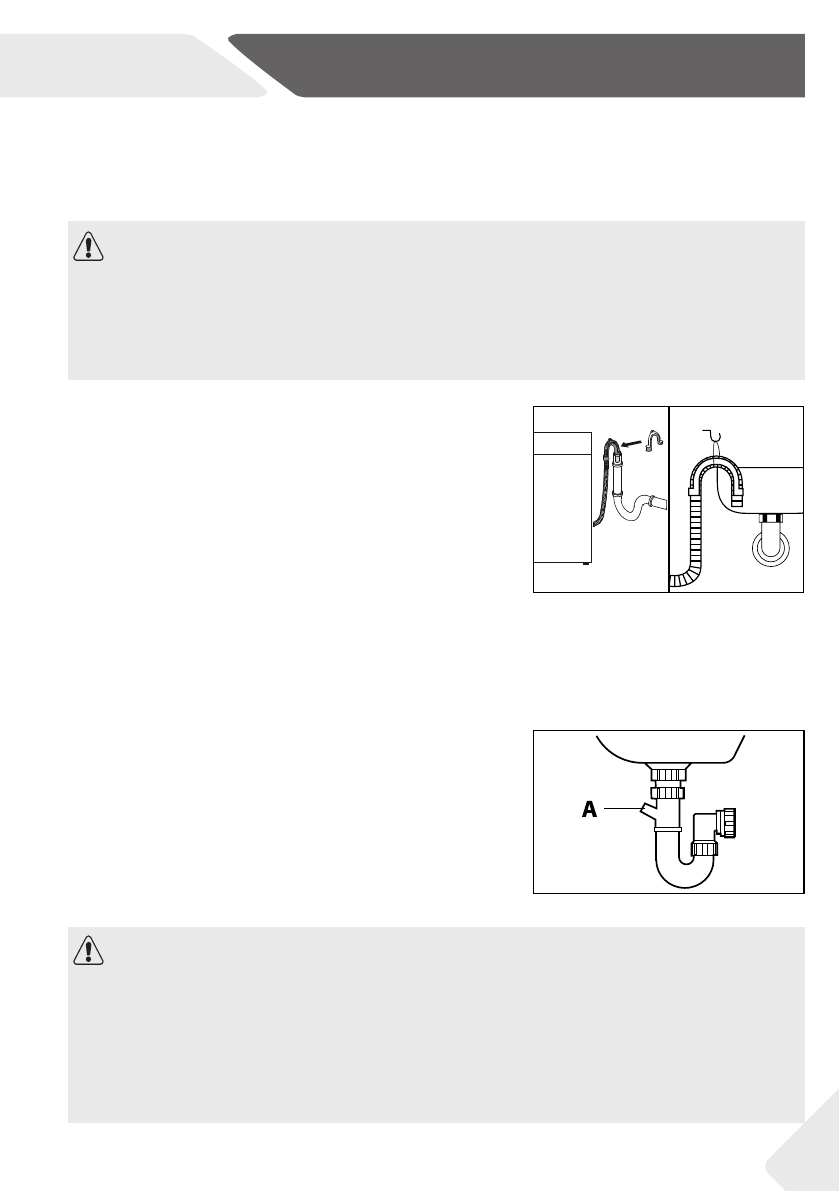 A