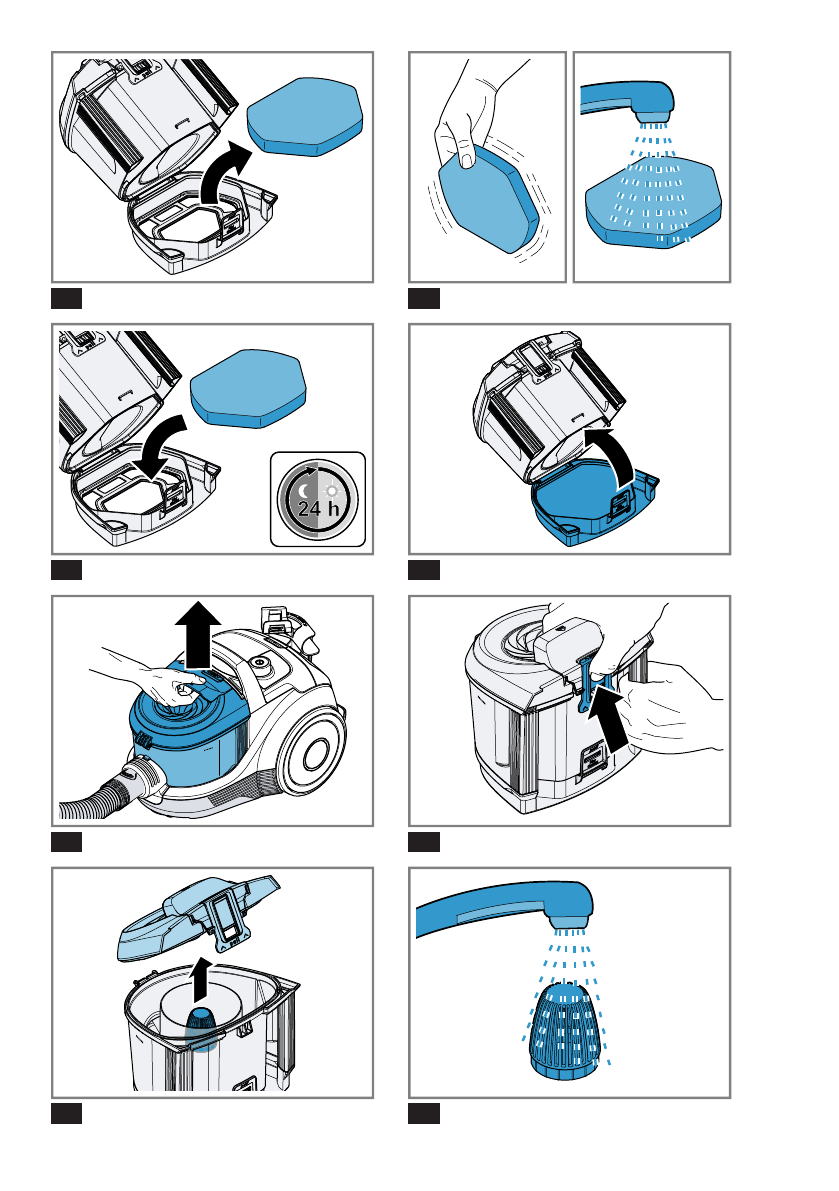 24 h