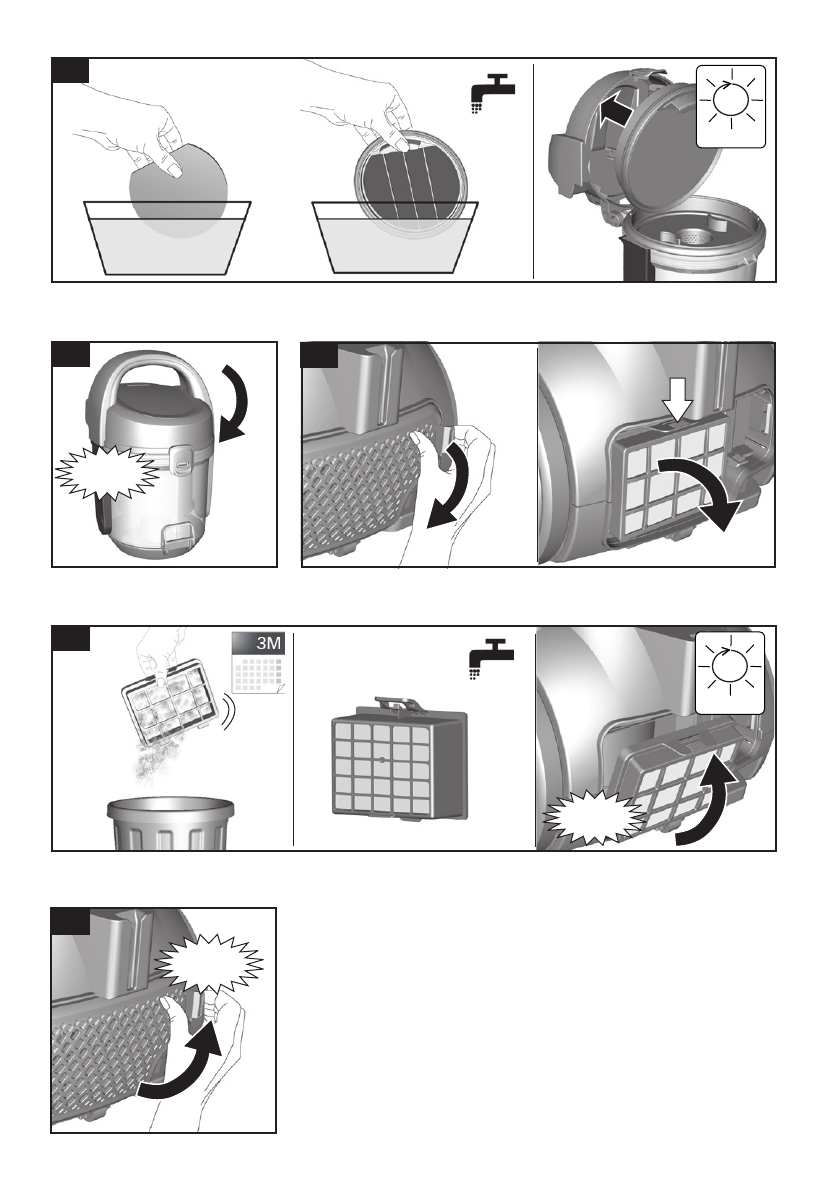 3M