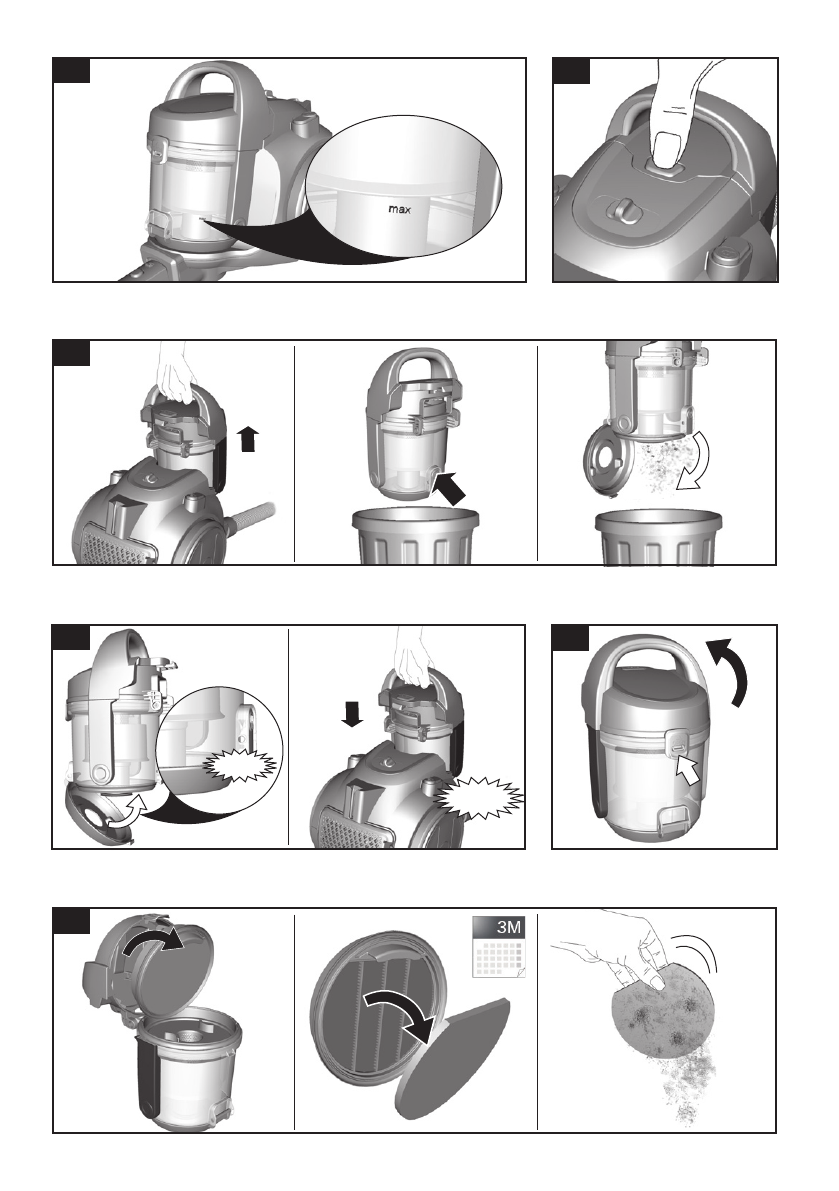 max

3M