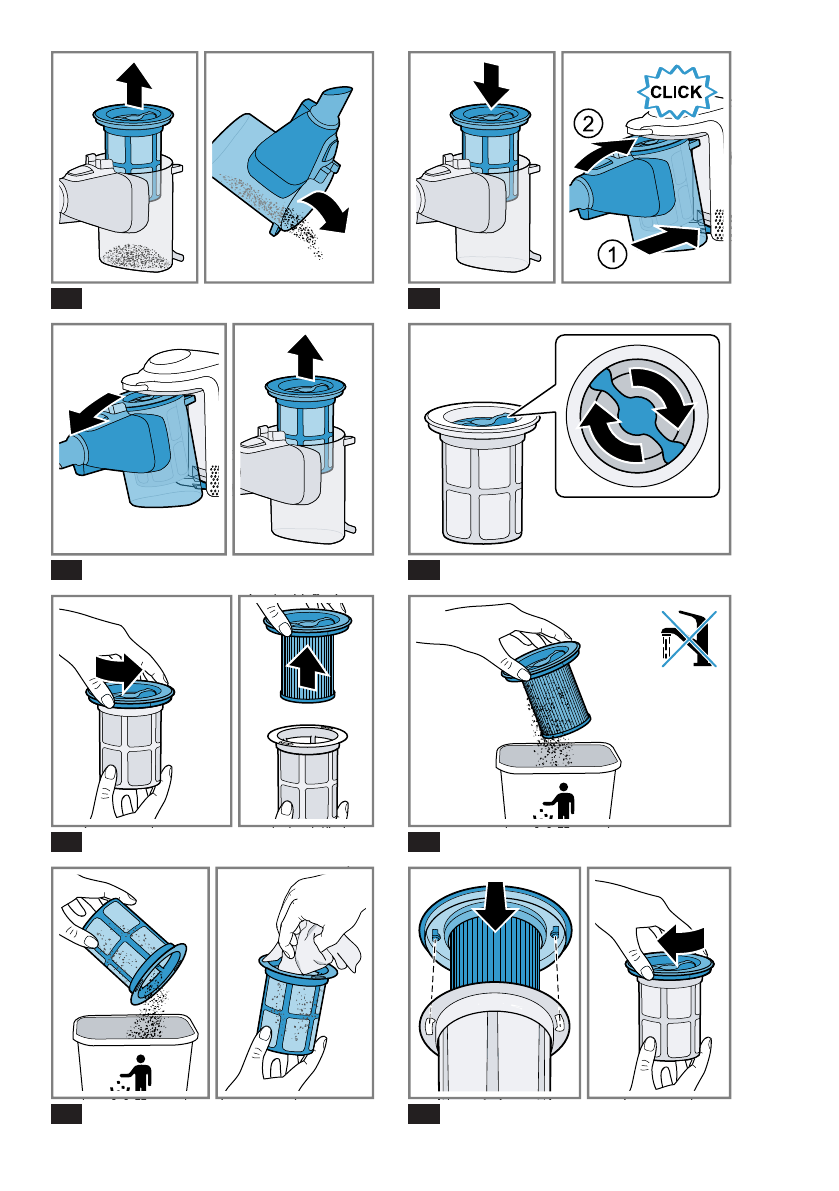 CLICK
2
1